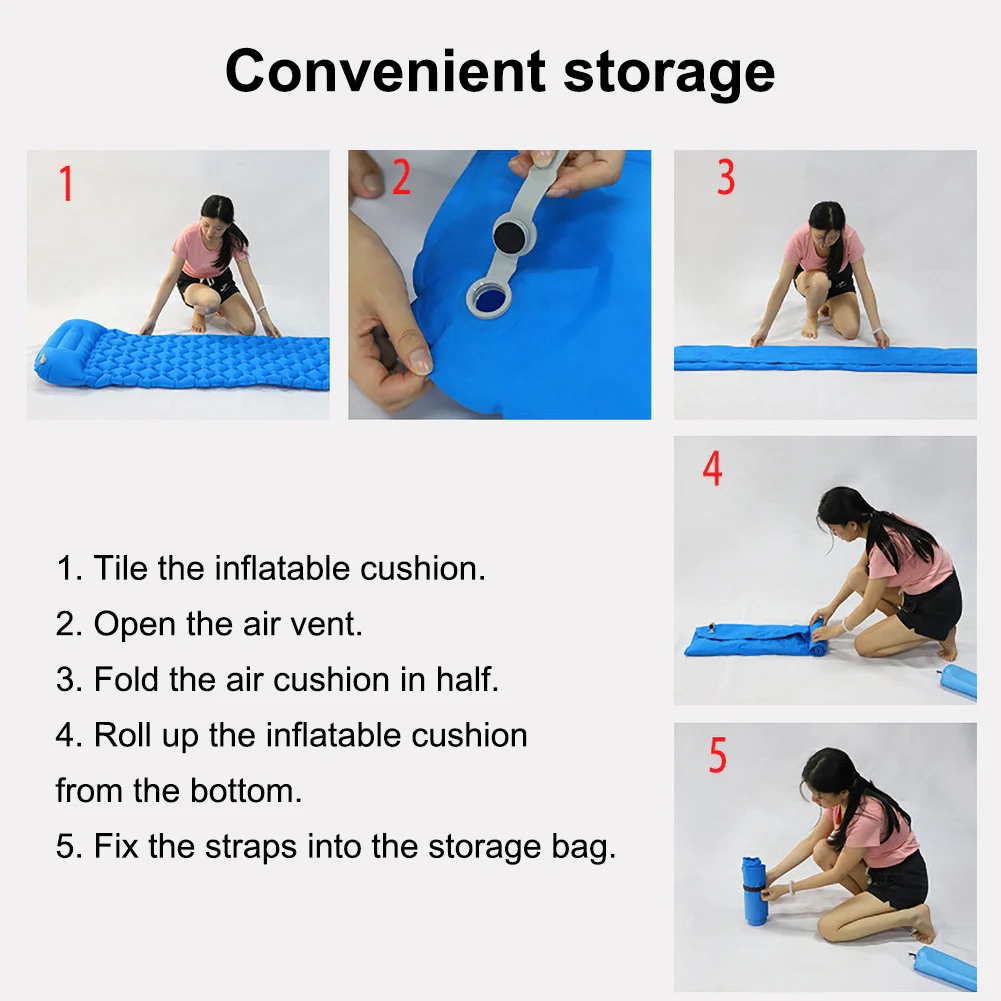 Convenient storage

1

2

3

4

5

1. Tile the inflatable cushion.
2. Open the air vent.
3. Fold the air cushion in half.
4. Roll up the inflatable cushion from the bottom.
5. Fix the straps into the storage bag.