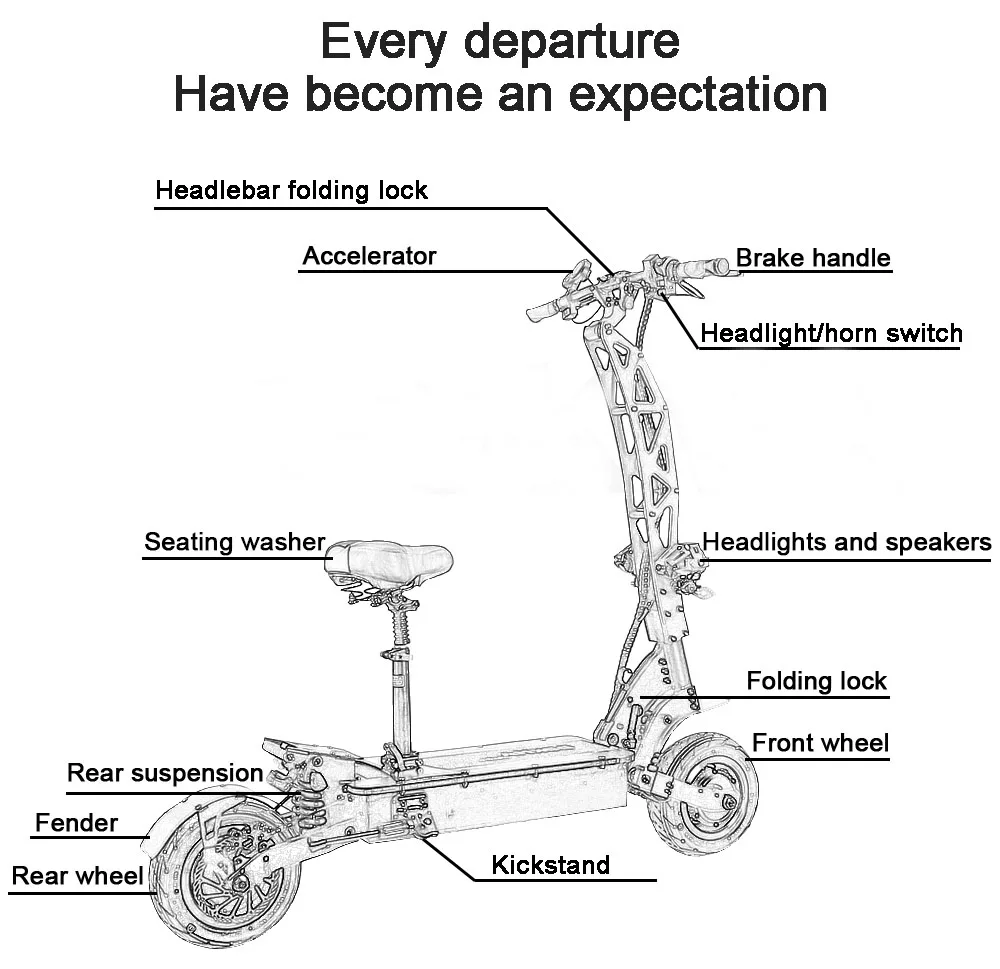 Every departure
Have become an expectation

Headlebar folding lock

Accelerator

Brake handle

Headlight/horn switch

Seating washer

Headlights and speakers

Folding lock

Front wheel

Rear suspension

Fender

Rear wheel

Kickstand