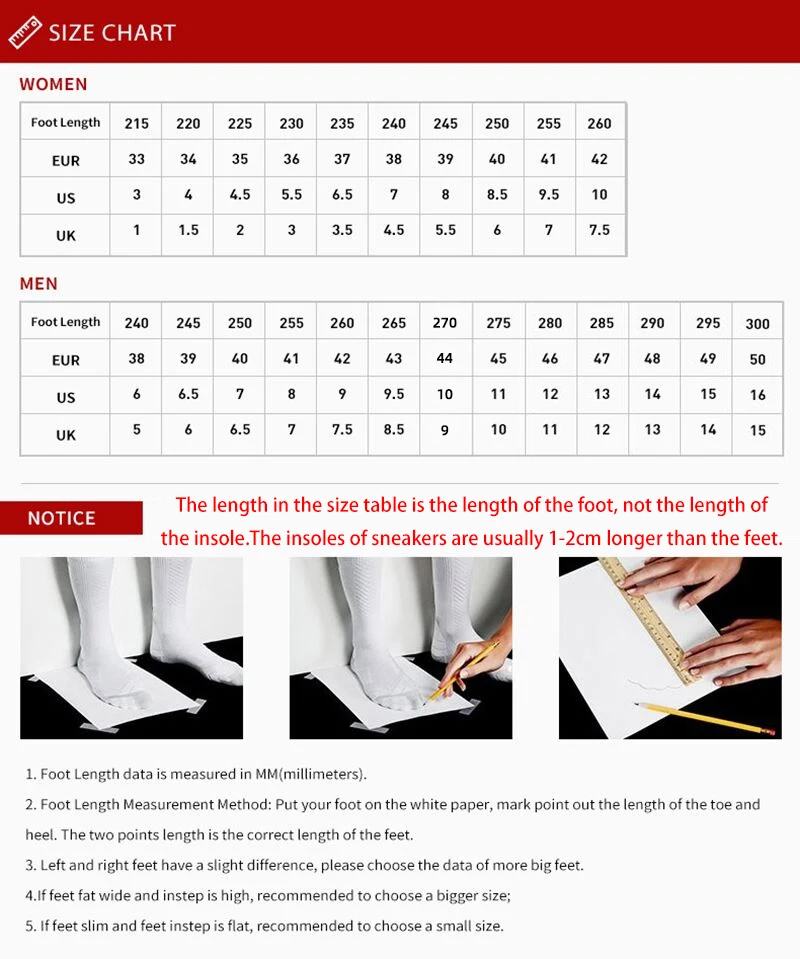 SIZE CHART

WOMEN

| Foot Length | 215 | 220 | 225 | 230 | 235 | 240 | 245 | 250 | 255 | 260 |
|---|---|---|---|---|---|---|---|---|---|---|
| EUR | 33 | 34 | 35 | 36 | 37 | 38 | 39 | 40 | 41 | 42 |
| US | 3 | 4 | 4.5 | 5.5 | 6.5 | 7 | 8 | 8.5 | 9.5 | 10 |
| UK | 1 | 1.5 | 2 | 3 | 3.5 | 4.5 | 5.5 | 6 | 7 | 7.5 |

MEN

| Foot Length | 240 | 245 | 250 | 255 | 260 | 265 | 270 | 275 | 280 | 285 | 290 | 295 | 300 |
|---|---|---|---|---|---|---|---|---|---|---|---|---|---|
| EUR | 38 | 39 | 40 | 41 | 42 | 43 | 44 | 45 | 46 | 47 | 48 | 49 | 50 |
| US | 6 | 6.5 | 7 | 8 | 9 | 9.5 | 10 | 11 | 12 | 13 | 14 | 15 | 16 |
| UK | 5 | 6 | 6.5 | 7 | 7.5 | 8.5 | 9 | 10 | 11 | 12 | 13 | 14 | 15 |

NOTICE

The length in the size table is the length of the foot, not the length of the insole.The insoles of sneakers are usually 1-2cm longer than the feet.

1. Foot Length data is measured in MM(millimeters).

2. Foot Length Measurement Method: Put your foot on the white paper, mark point out the length of the toe and heel. The two points length is the correct length of the feet.

3. Left and right feet have a slight difference, please choose the data of more big feet.

4.If feet fat wide and instep is high, recommended to choose a bigger size;

5. If feet slim and feet instep is flat, recommended to choose a small size.