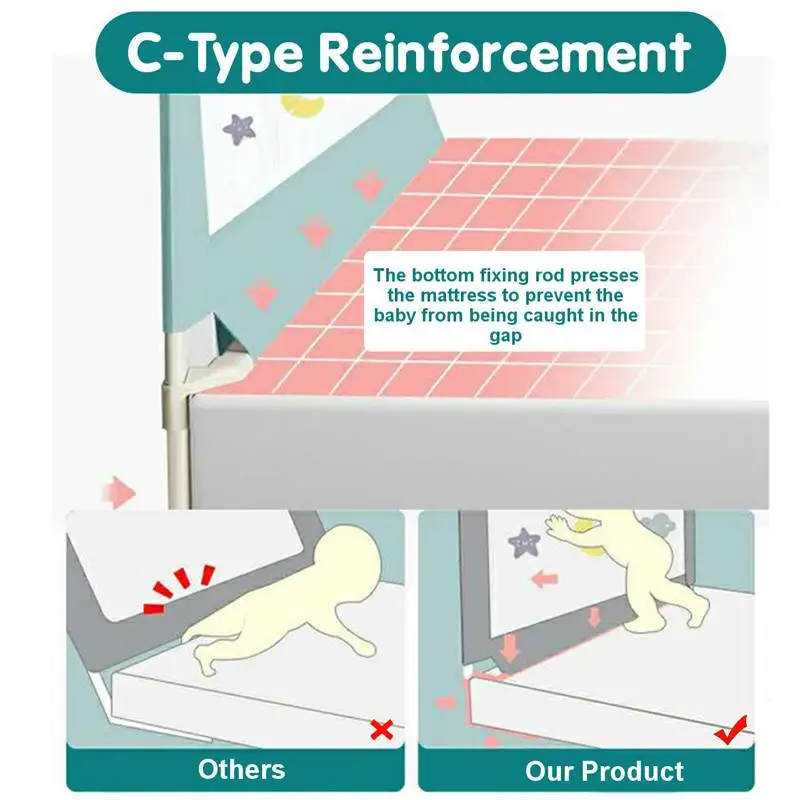 C-Type Reinforcement

The bottom fixing rod presses the mattress to prevent the baby from being caught in the gap

Others

Our Product