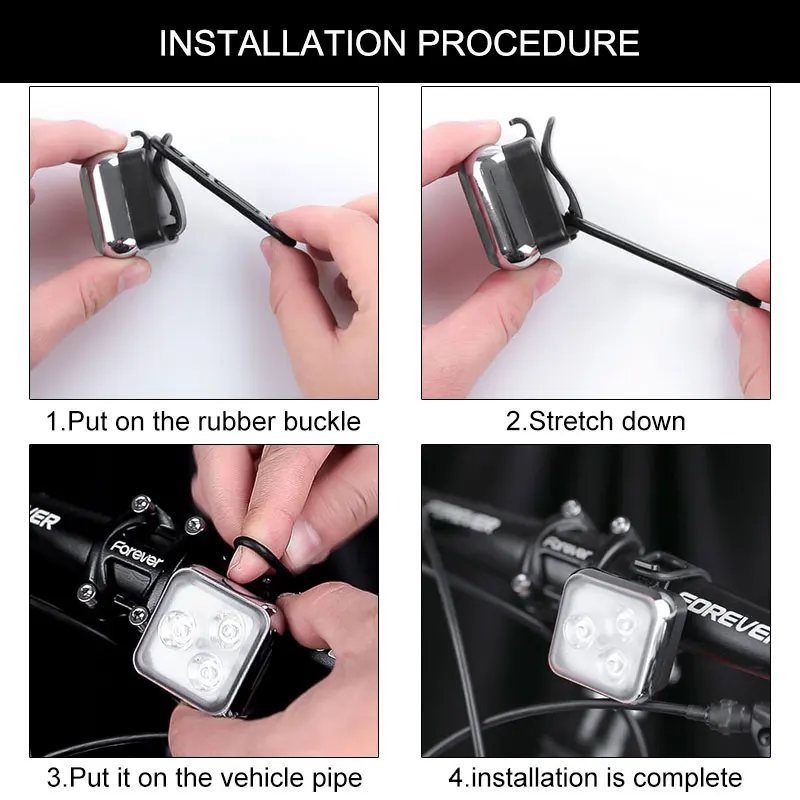 INSTALLATION PROCEDURE

1.Put on the rubber buckle

2.Stretch down

ER

Forever

3.Put it on the vehicle pipe

Forever

FOREVER

4.installation is complete