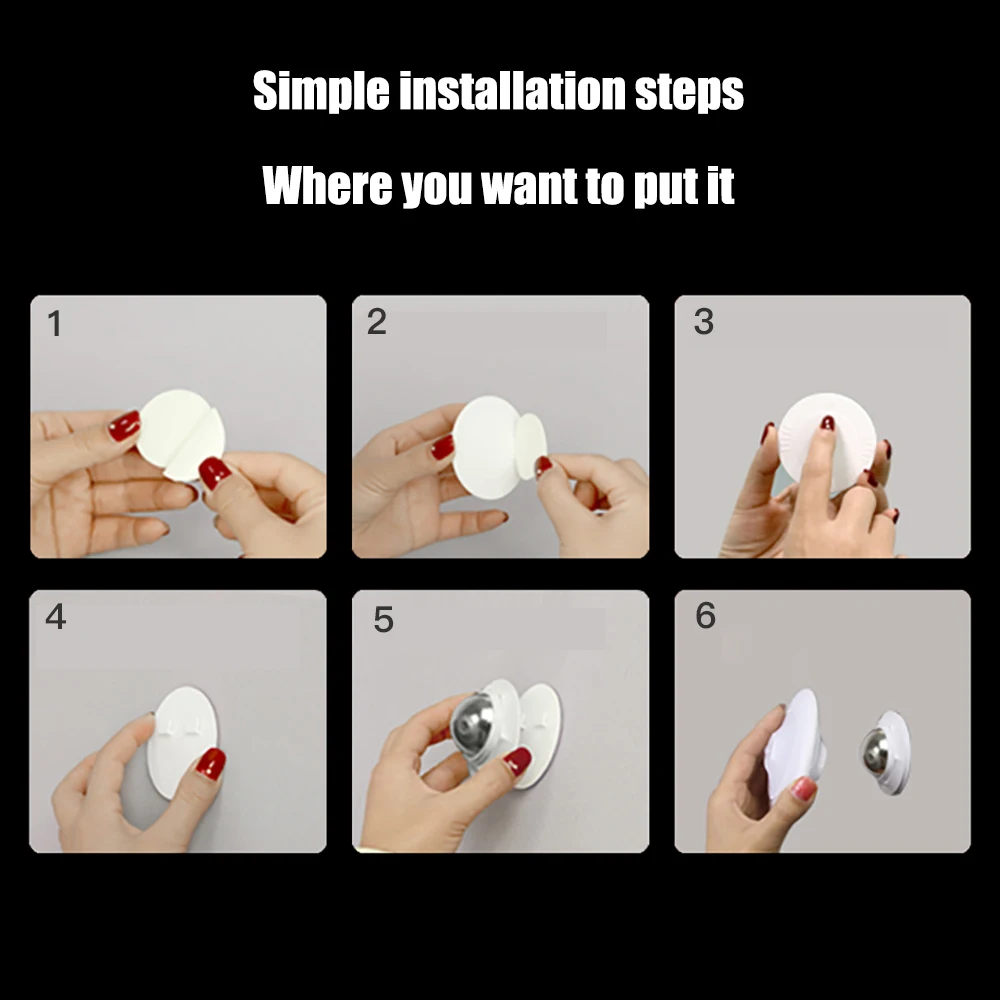 Simple installation steps

Where you want to put it

1

2

3

4

5

6