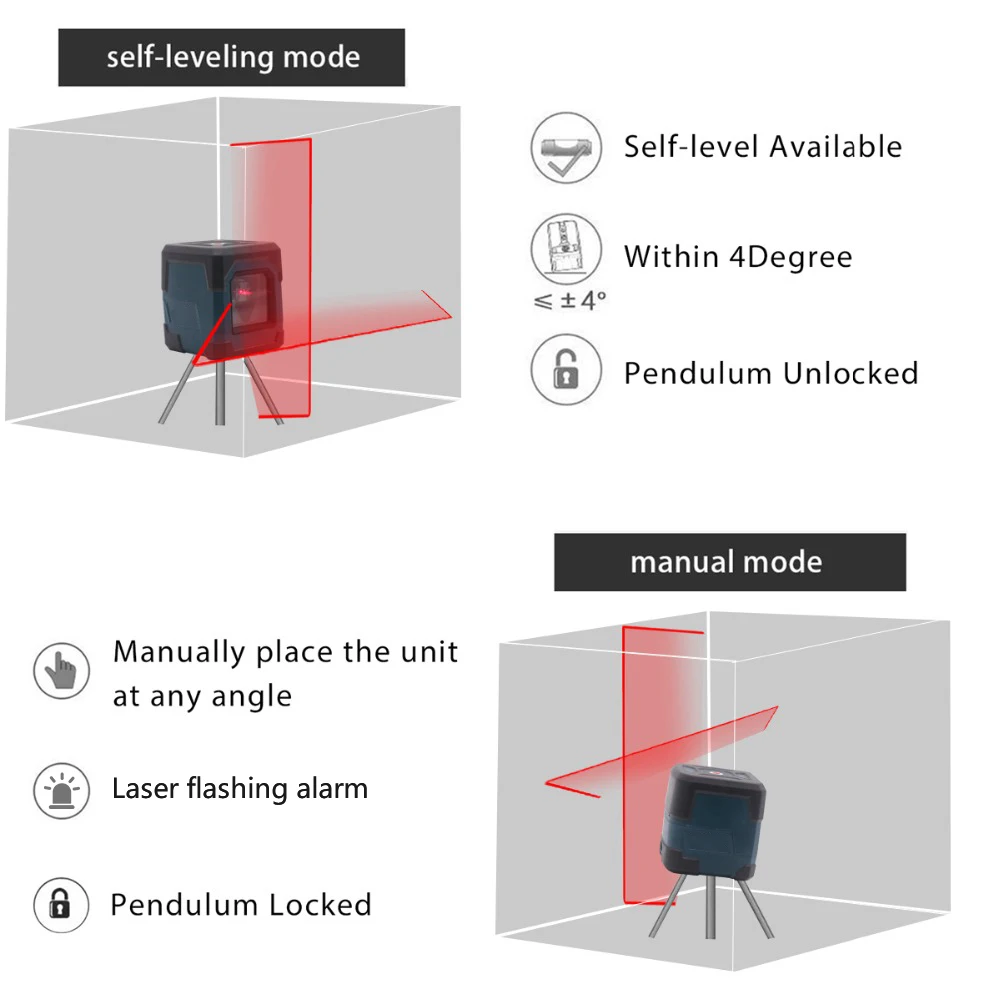 self-leveling mode

Self-level Available

$\leqslant \pm 4°$

Within 4Degree

Pendulum Unlocked

manual mode

Manually place the unit at any angle

Laser flashing alarm

Pendulum Locked