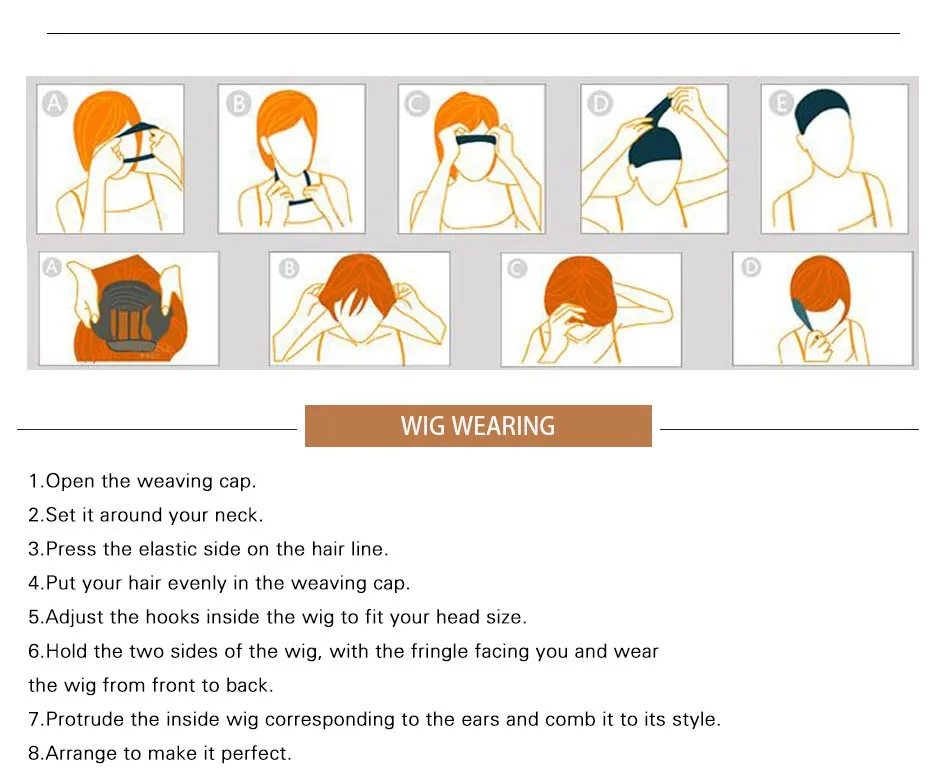 A B C D E
A B C D

WIG WEARING

1.Open the weaving cap.
2.Set it around your neck.
3.Press the elastic side on the hair line.
4.Put your hair evenly in the weaving cap.
5.Adjust the hooks inside the wig to fit your head size.
6.Hold the two sides of the wig, with the fringle facing you and wear the wig from front to back.
7.Protrude the inside wig corresponding to the ears and comb it to its style.
8.Arrange to make it perfect.