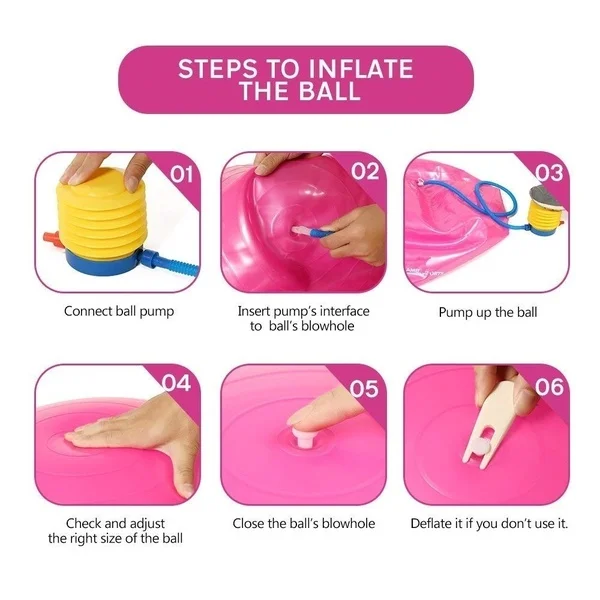 STEPS TO INFLATE THE BALL

01

Connect ball pump

02

Insert pump's interface to ball's blowhole

03

Pump up the ball

04

Check and adjust the right size of the ball

05

Close the ball's blowhole

06

Deflate it if you don't use it.