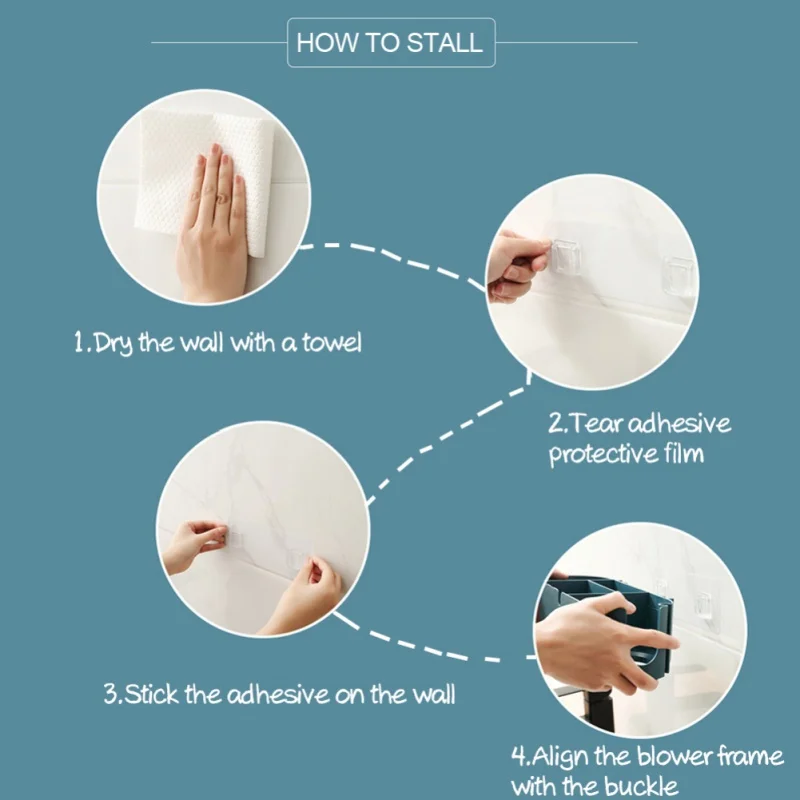 HOW TO STALL

1.Dry the wall with a towel

2.Tear adhesive protective film

3.Stick the adhesive on the wall

4.Align the blower frame with the buckle