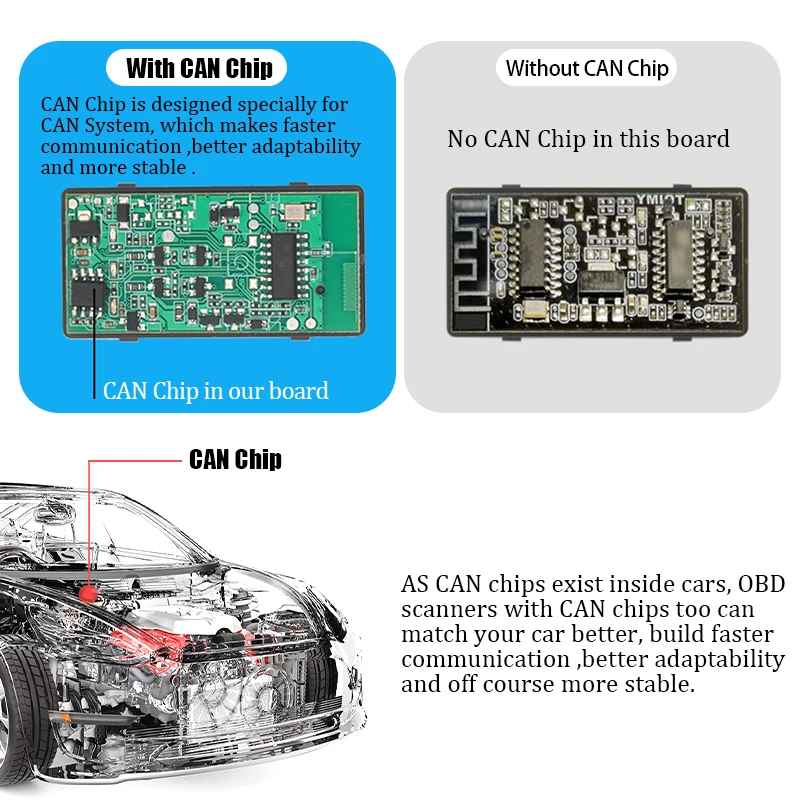 With CAN Chip

CAN Chip is designed specially for CAN System, which makes faster communication ,better adaptability and more stable .

CAN Chip in our board

Without CAN Chip

No CAN Chip in this board

YMIOT

CAN Chip

AS CAN chips exist inside cars, OBD scanners with CAN chips too can match your car better, build faster communication ,better adaptability and off course more stable.