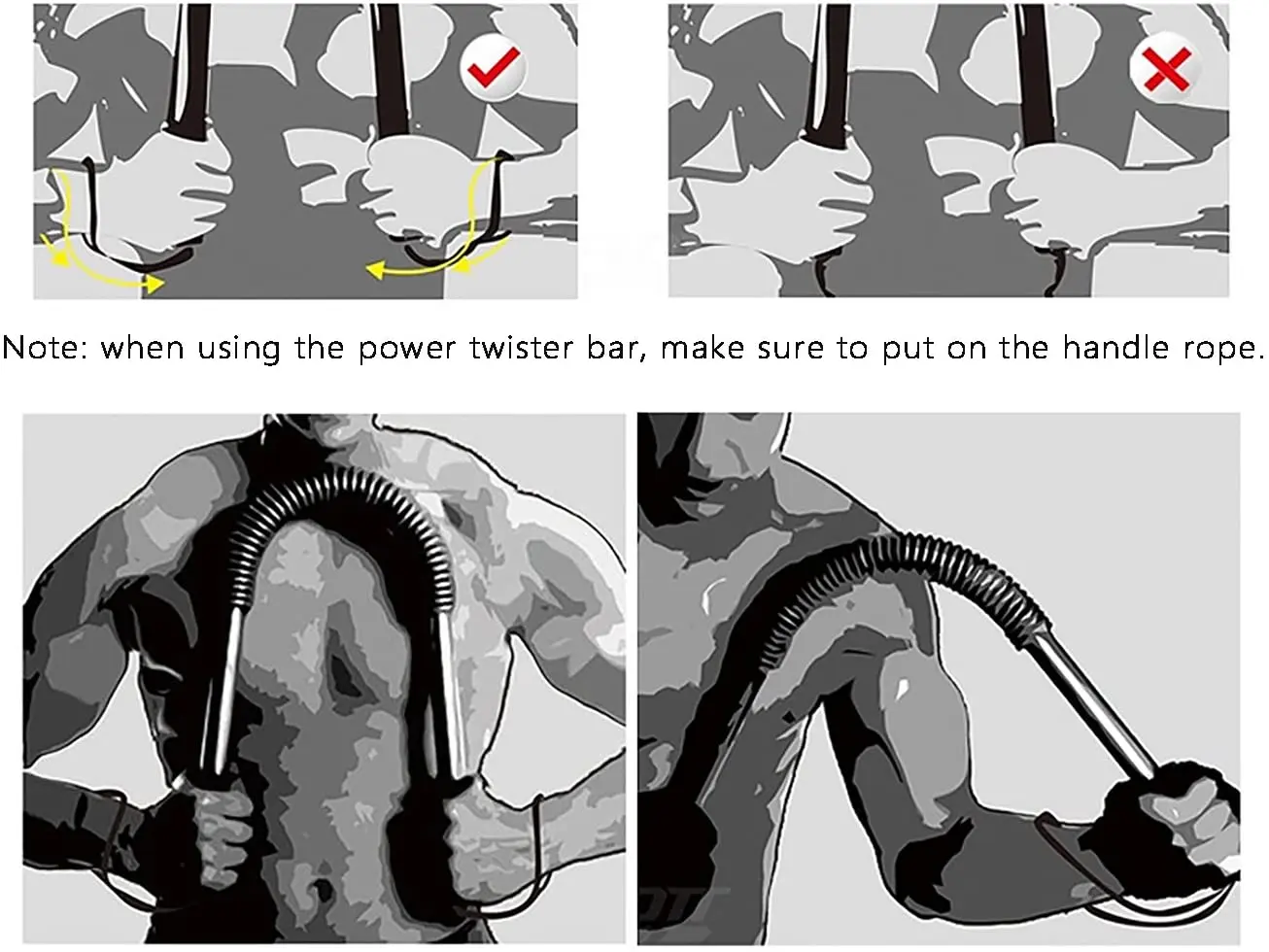 Note: when using the power twister bar, make sure to put on the handle rope.