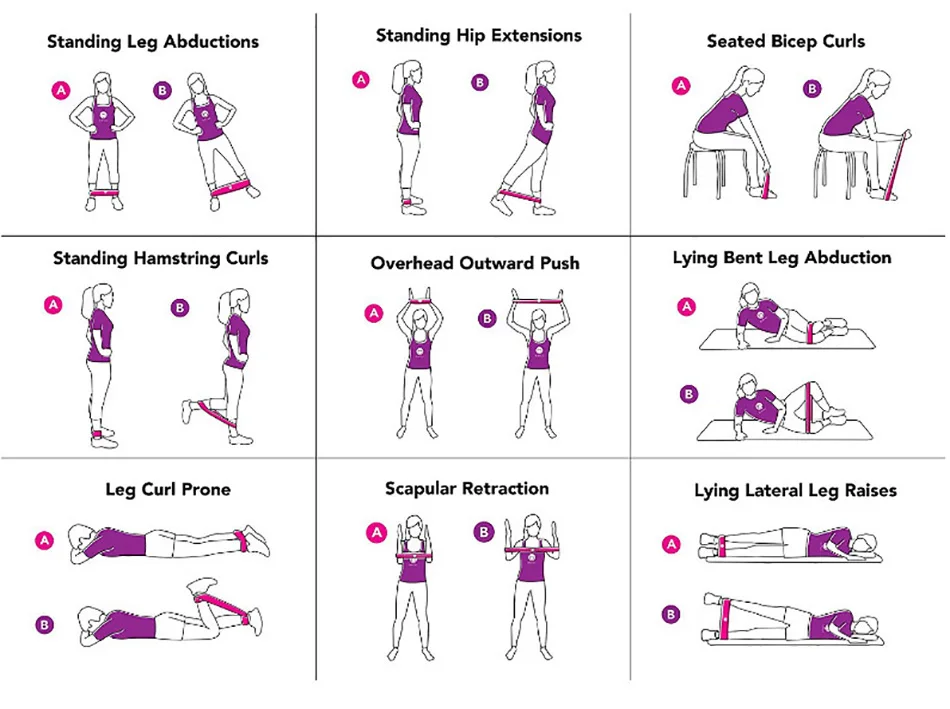 Standing Leg Abductions

A B

Standing Hip Extensions

A B

Seated Bicep Curls

A B

Standing Hamstring Curls

A B

Overhead Outward Push

A B

Lying Bent Leg Abduction

A

B

Leg Curl Prone

A

B

Scapular Retraction

A B

Lying Lateral Leg Raises

A

B