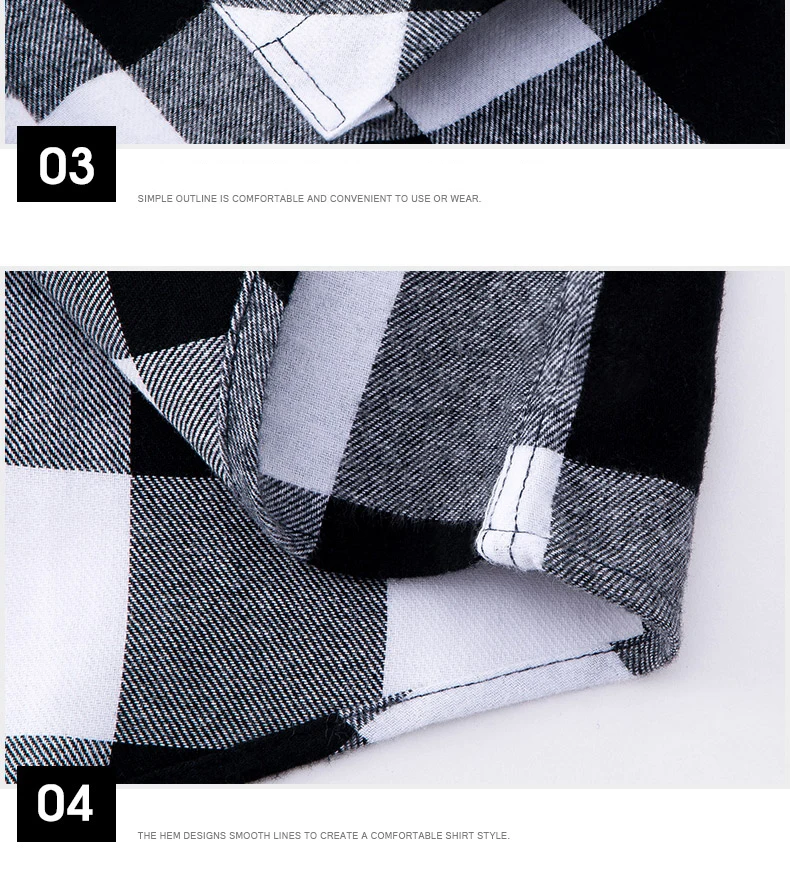 03

SIMPLE OUTLINE IS COMFORTABLE AND CONVENIENT TO USE OR WEAR.

04

THE HEM DESIGNS SMOOTH LINES TO CREATE A COMFORTABLE SHIRT STYLE.