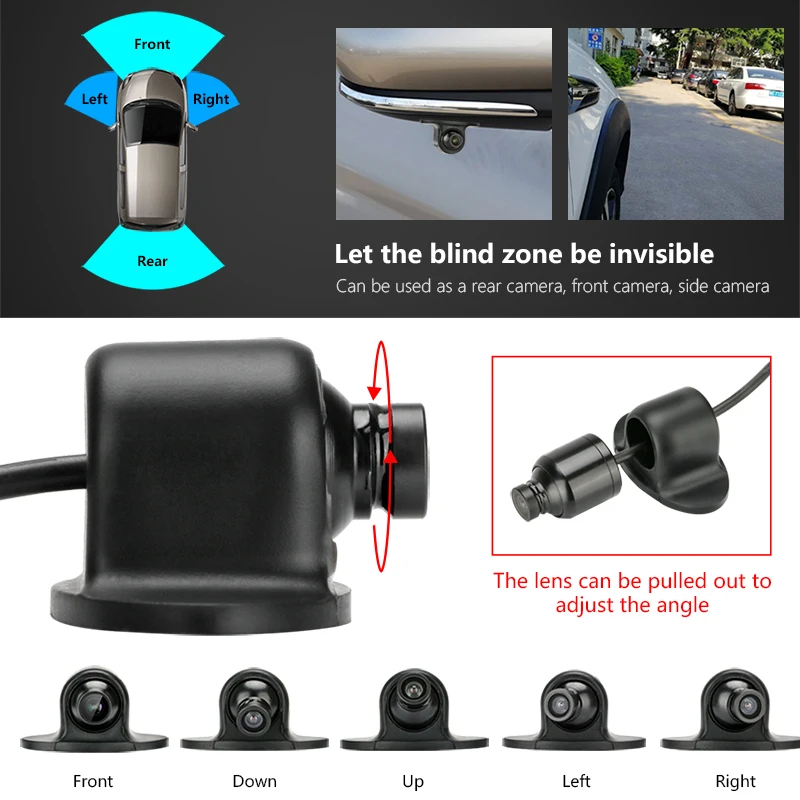 Front
Left
Right
Rear

Let the blind zone be invisible
Can be used as a rear camera, front camera, side camera

The lens can be pulled out to adjust the angle

Front
Down
Up
Left
Right