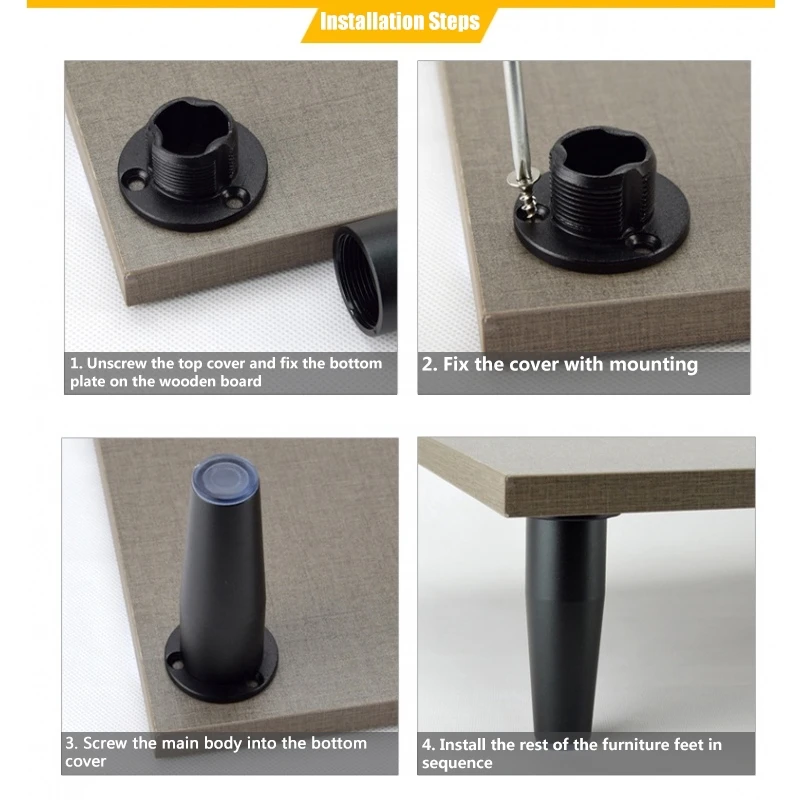 Installation Steps

1. Unscrew the top cover and fix the bottom plate on the wooden board

2. Fix the cover with mounting

3. Screw the main body into the bottom cover

4. Install the rest of the furniture feet in sequence