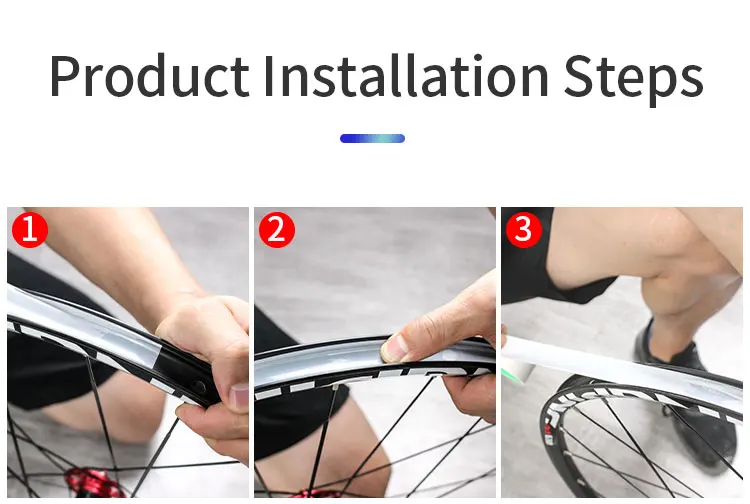 Product Installation Steps

1

2

3