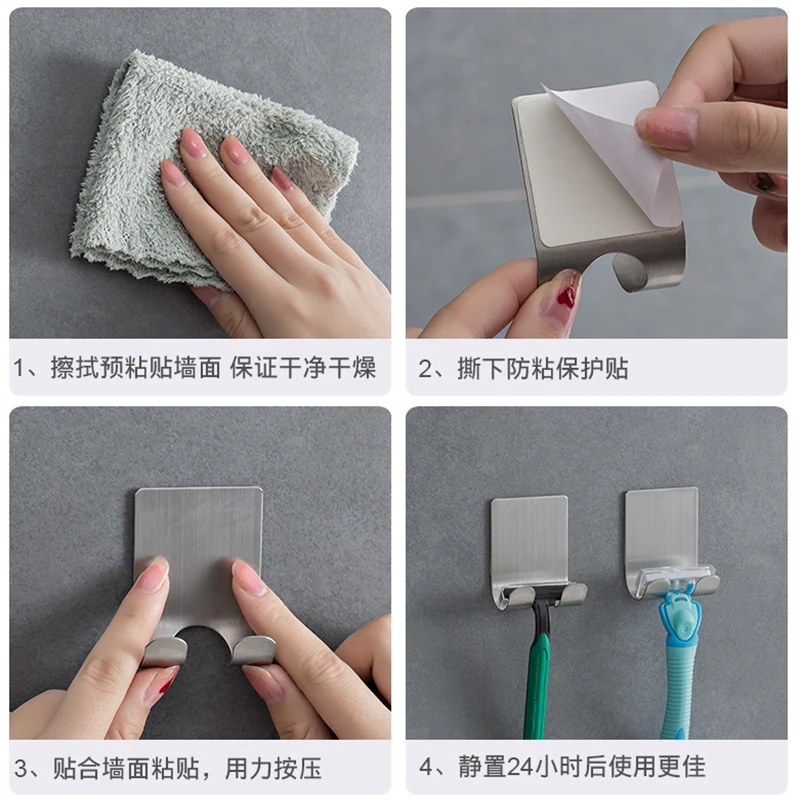 1、擦拭预粘贴墙面 保证干净干燥

2、撕下防粘保护贴

3、贴合墙面粘贴，用力按压

4、静置24小时后使用更佳