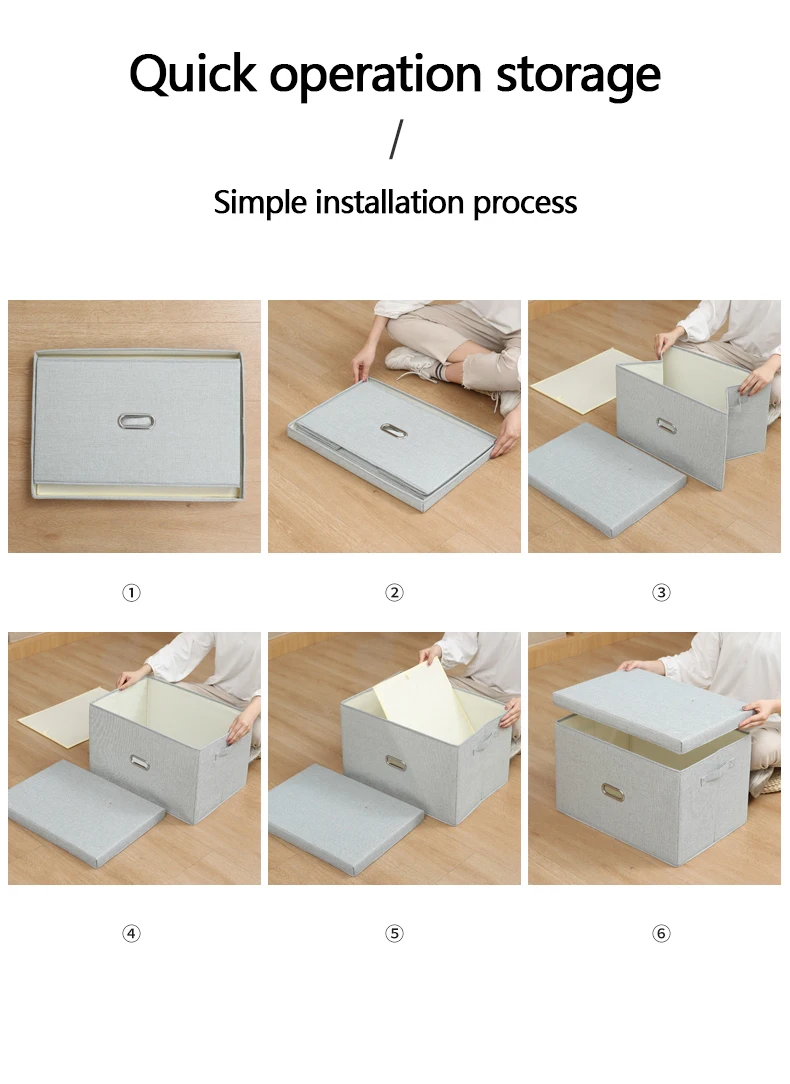 Quick operation storage

/

Simple installation process

①

②

③

④

⑤

⑥