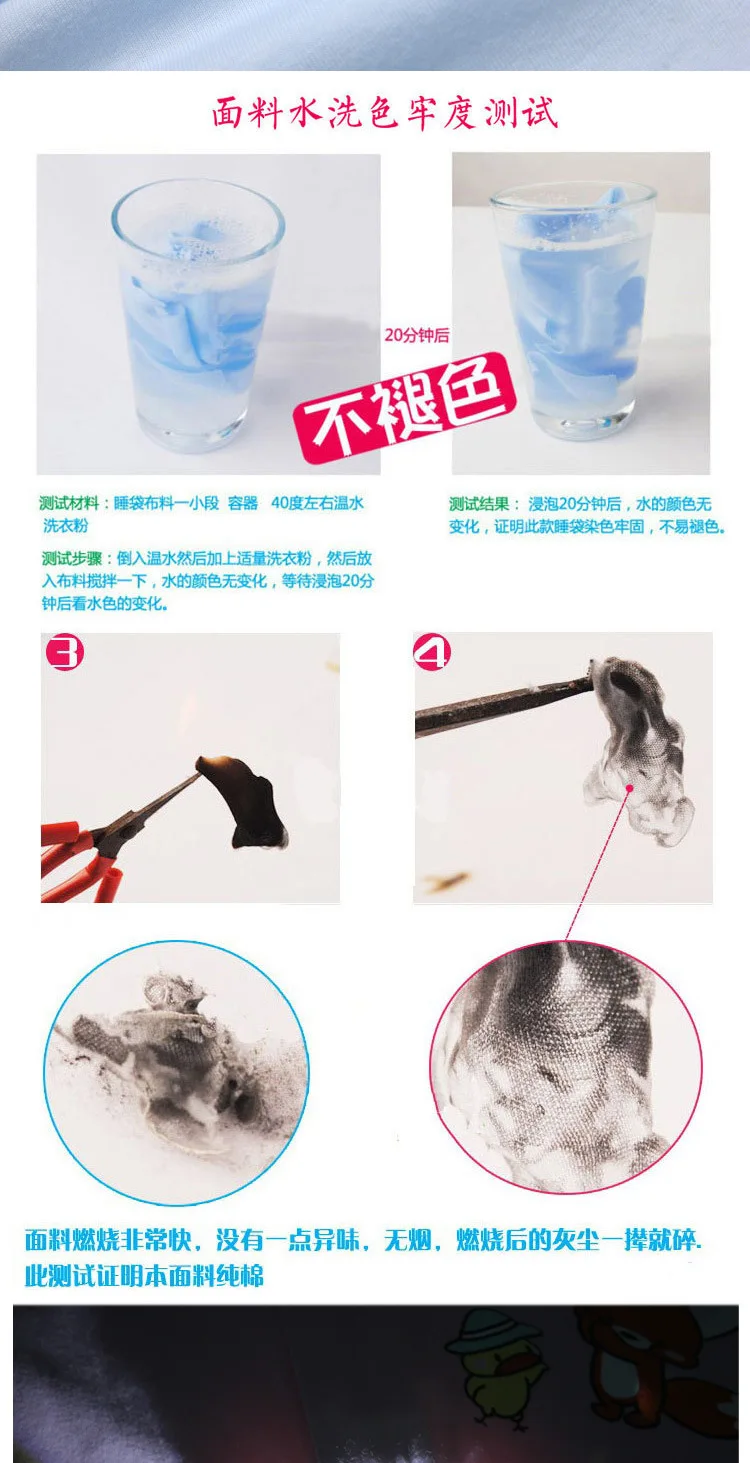 面料水洗色牢度测试

20分钟后

不褪色

测试材料：睡袋布料一小段 容器 40度左右温水 洗衣粉

测试步骤：倒入温水然后加上适量洗衣粉，然后放入布料搅拌一下，水的颜色无变化，等待浸泡20分钟后看水色的变化。

测试结果：浸泡20分钟后，水的颜色无变化，证明此款睡袋染色牢固，不易褪色。

3

4

面料燃烧非常快，没有一点异味，无烟，燃烧后的灰尘一撵就碎.
此测试证明本面料纯棉