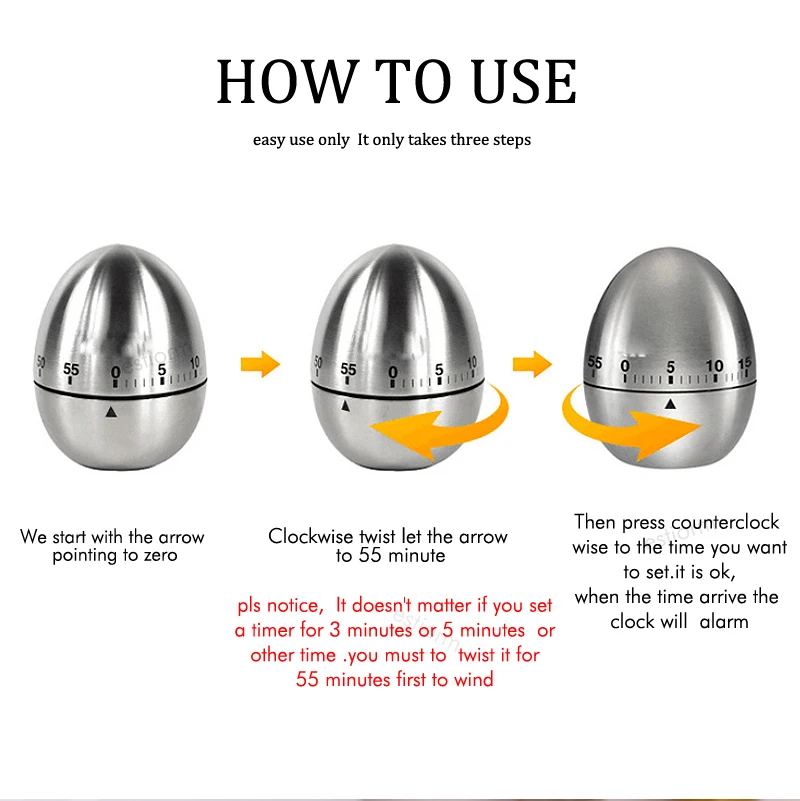 HOW TO USE

easy use only It only takes three steps

50 55 0 5 10

50 55 0 5 10

55 0 5 10 15

We start with the arrow pointing to zero

Clockwise twist let the arrow to 55 minute

pls notice, It doesn't matter if you set a timer for 3 minutes or 5 minutes or other time .you must to twist it for 55 minutes first to wind

Then press counterclock wise to the time you want to set.it is ok, when the time arrive the clock will alarm