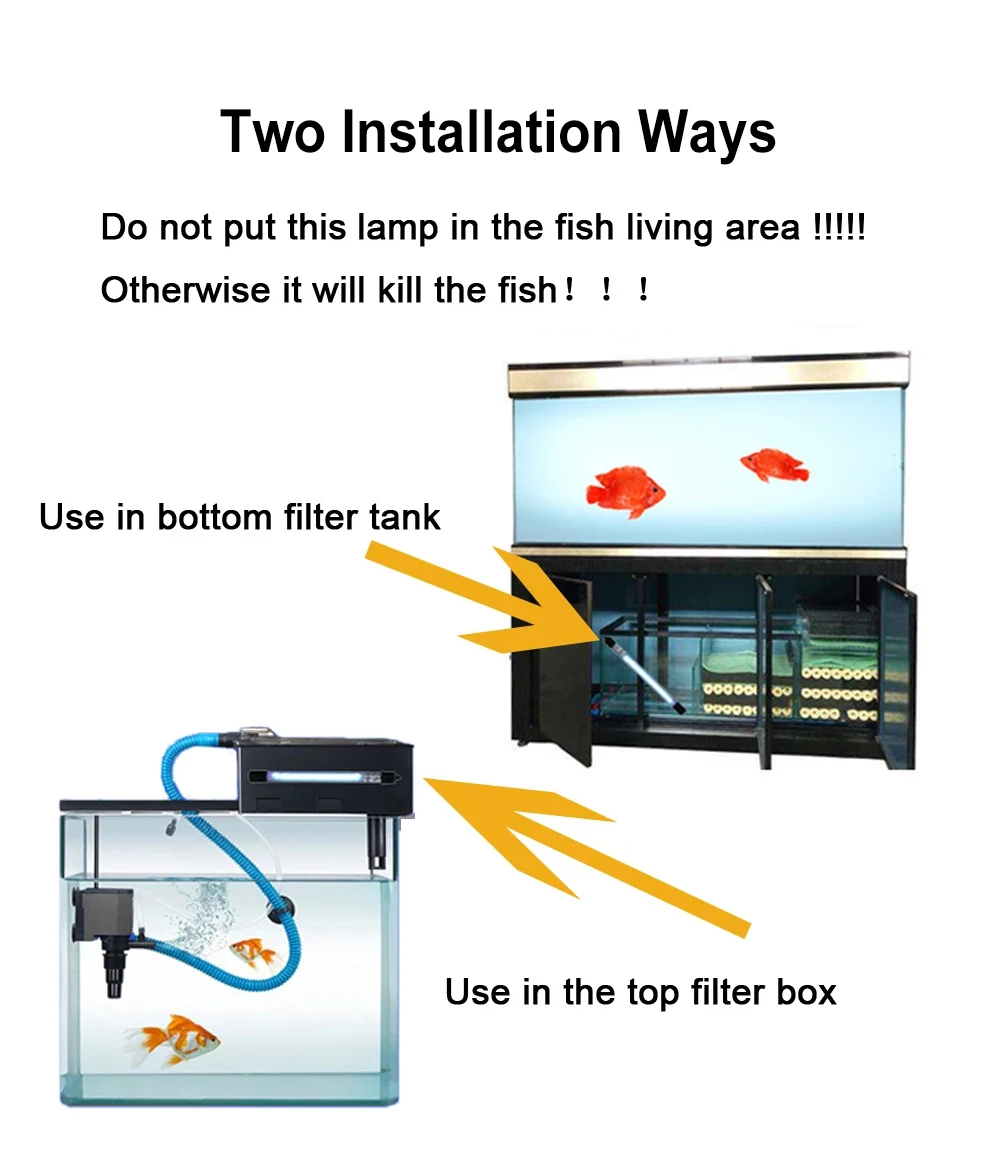 Two Installation Ways

Do not put this lamp in the fish living area !!!!!

Otherwise it will kill the fish！！！

Use in bottom filter tank

Use in the top filter box