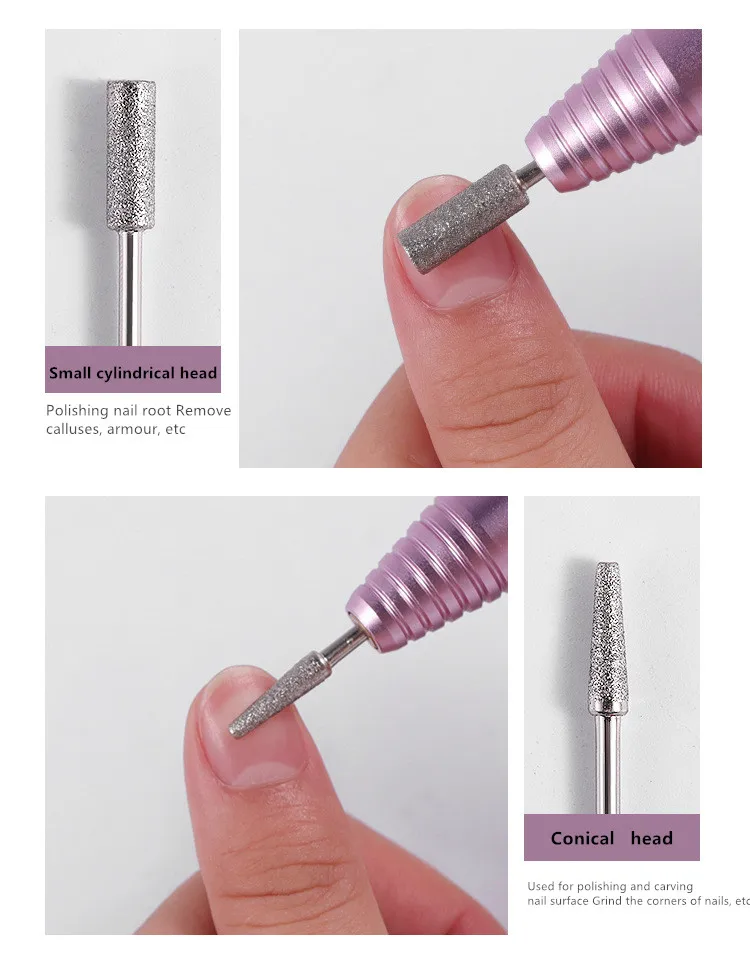 Small cylindrical head

Polishing nail root Remove calluses, armour, etc

Conical head

Used for polishing and carving nail surface Grind the corners of nails, etc