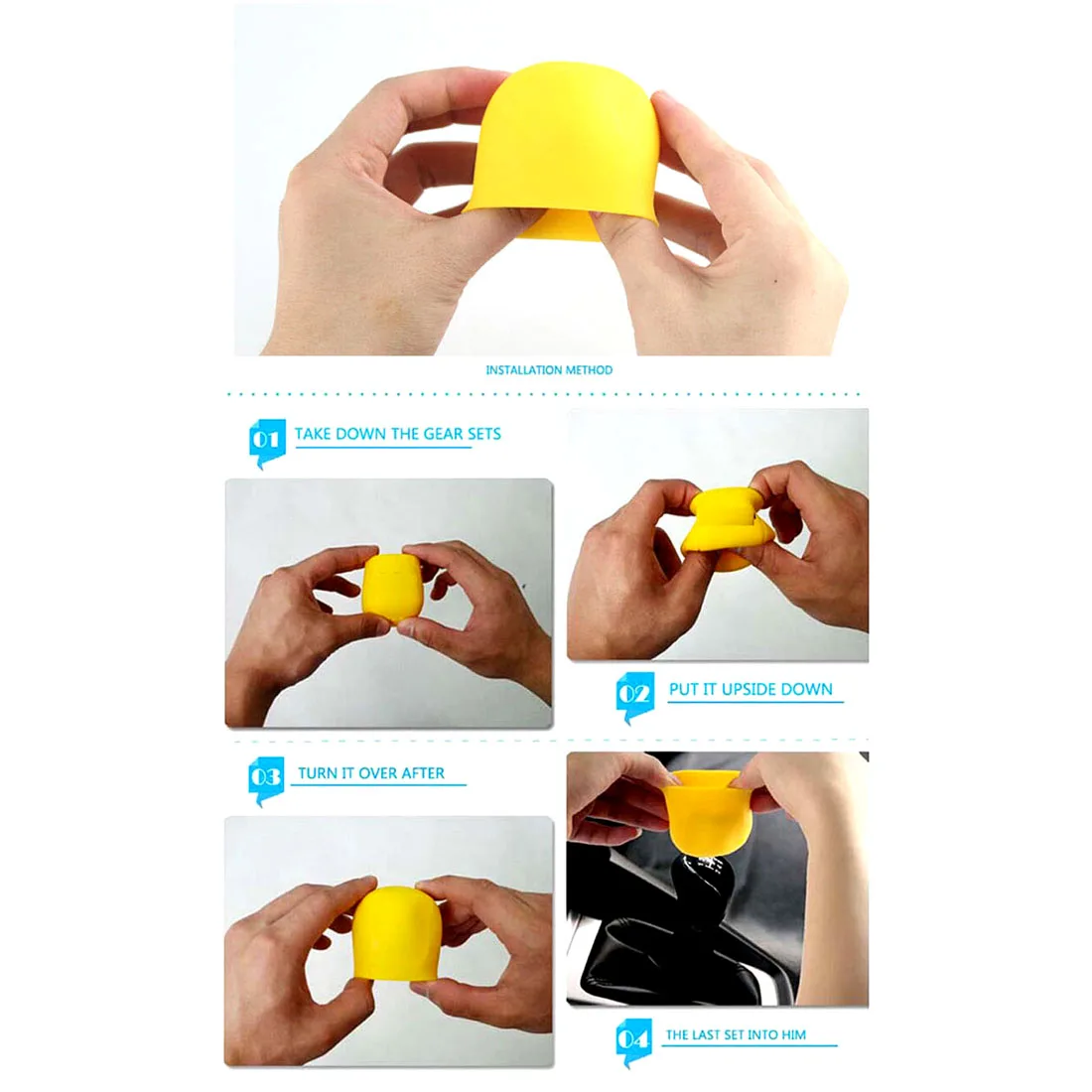 INSTALLATION METHOD

01 TAKE DOWN THE GEAR SETS

02 PUT IT UPSIDE DOWN

03 TURN IT OVER AFTER

04 THE LAST SET INTO HIM