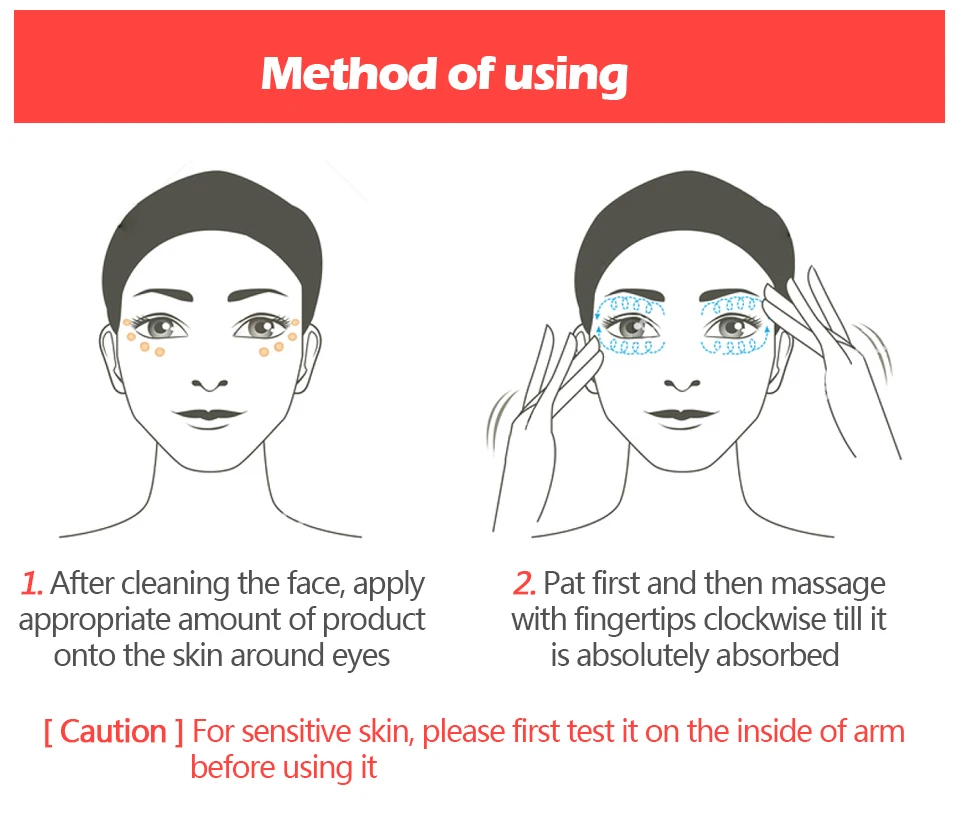 Method of using

1. After cleaning the face, apply appropriate amount of product onto the skin around eyes

2. Pat first and then massage with fingertips clockwise till it is absolutely absorbed

[ Caution ] For sensitive skin, please first test it on the inside of arm before using it