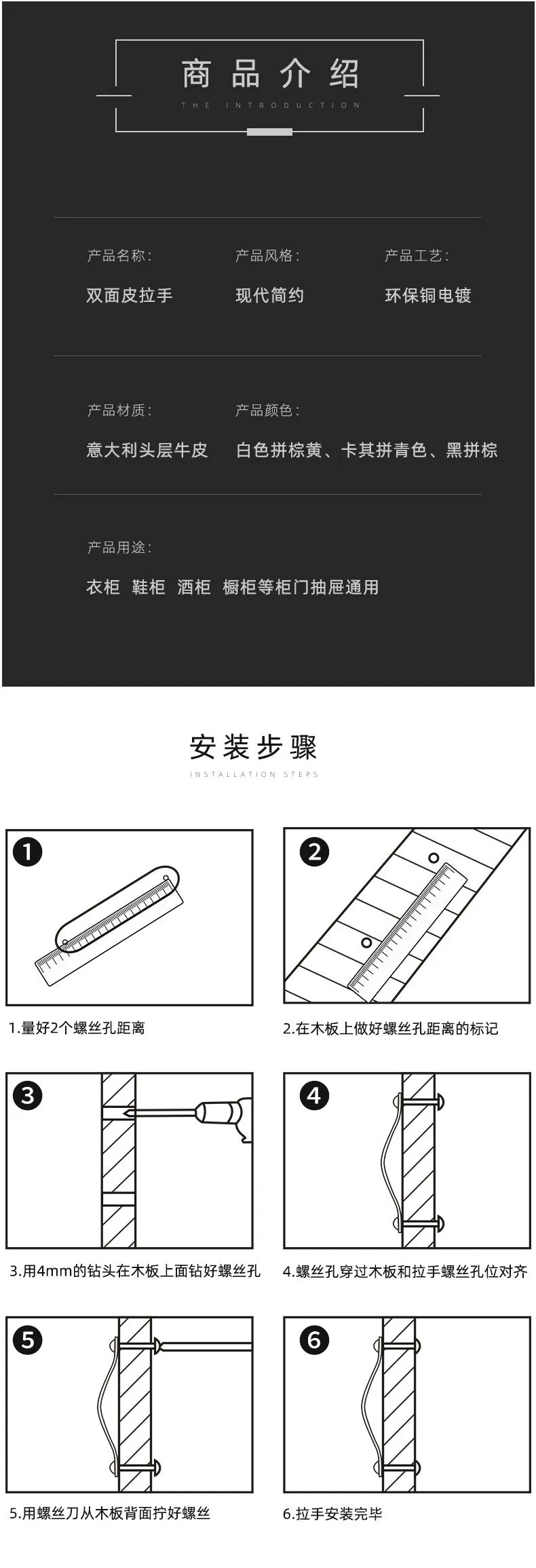 商品介绍
THE INTRODUCTION

产品名称:
双面皮拉手

产品风格:
现代简约

产品工艺:
环保铜电镀

产品材质:
意大利头层牛皮

产品颜色:
白色拼棕黄、卡其拼青色、黑拼棕

产品用途:
衣柜 鞋柜 酒柜 橱柜等柜门抽屉通用

安装步骤
INSTALLATION STEPS

1
1.量好2个螺丝孔距离

2
2.在木板上做好螺丝孔距离的标记

3
3.用4mm的钻头在木板上面钻好螺丝孔

4
4.螺丝孔穿过木板和拉手螺丝孔位对齐

5
5.用螺丝刀从木板背面拧好螺丝

6
6.拉手安装完毕