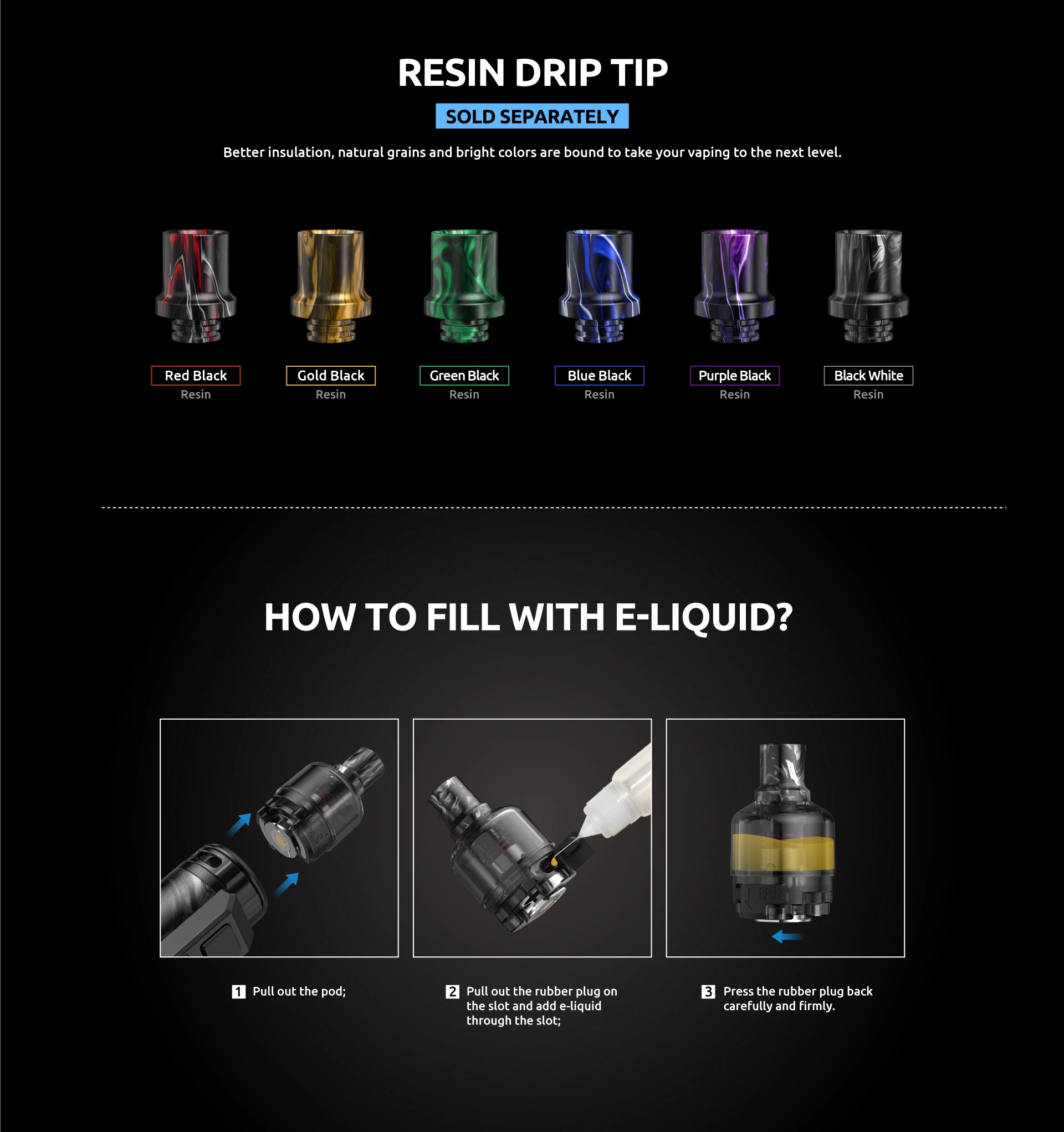 RESIN DRIP TIP

SOLD SEPARATELY

Better insulation, natural grains and bright colors are bound to take your vaping to the next level.

Red Black
Resin

Gold Black
Resin

Green Black
Resin

Blue Black
Resin

Purple Black
Resin

Black White
Resin

HOW TO FILL WITH E-LIQUID?

RPM2

1 Pull out the pod;

2 Pull out the rubber plug on the slot and add e-liquid through the slot;

3 Press the rubber plug back carefully and firmly.