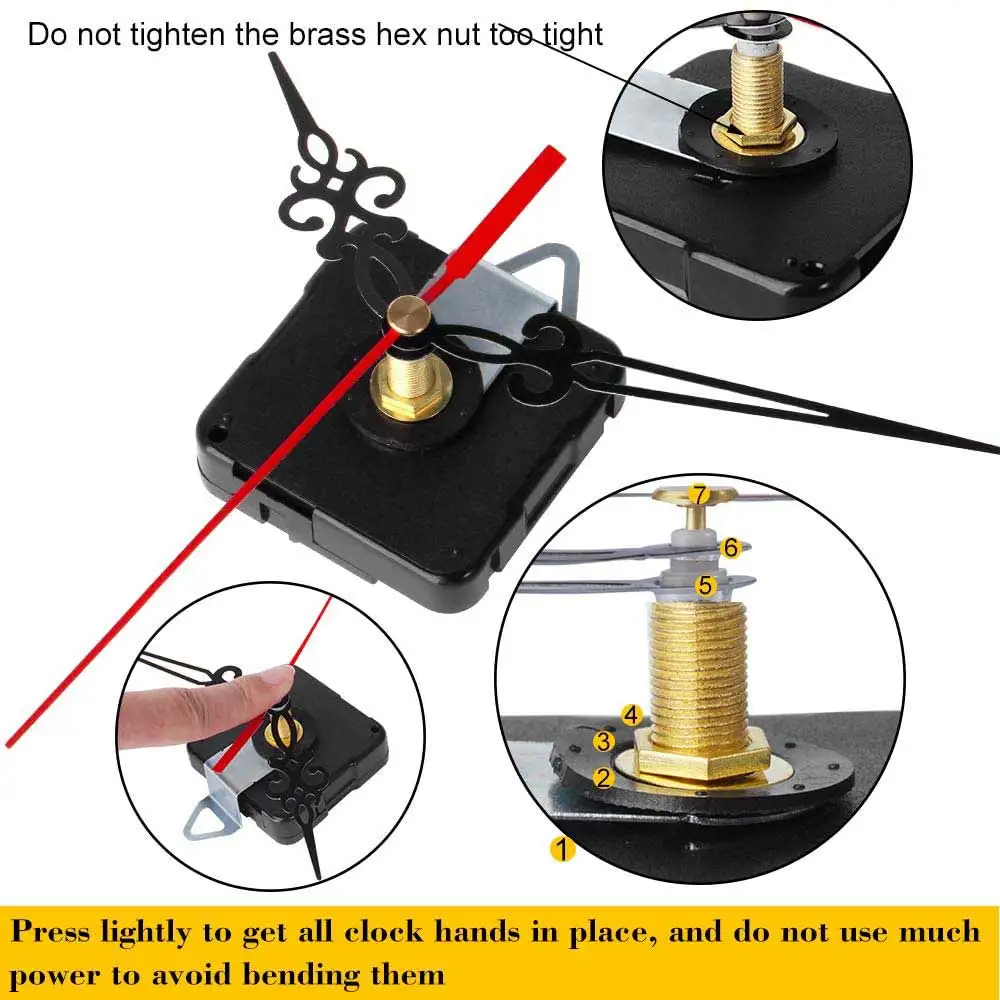 Do not tighten the brass hex nut too tight

7
6
5
4
3
2
1

Press lightly to get all clock hands in place, and do not use much power to avoid bending them