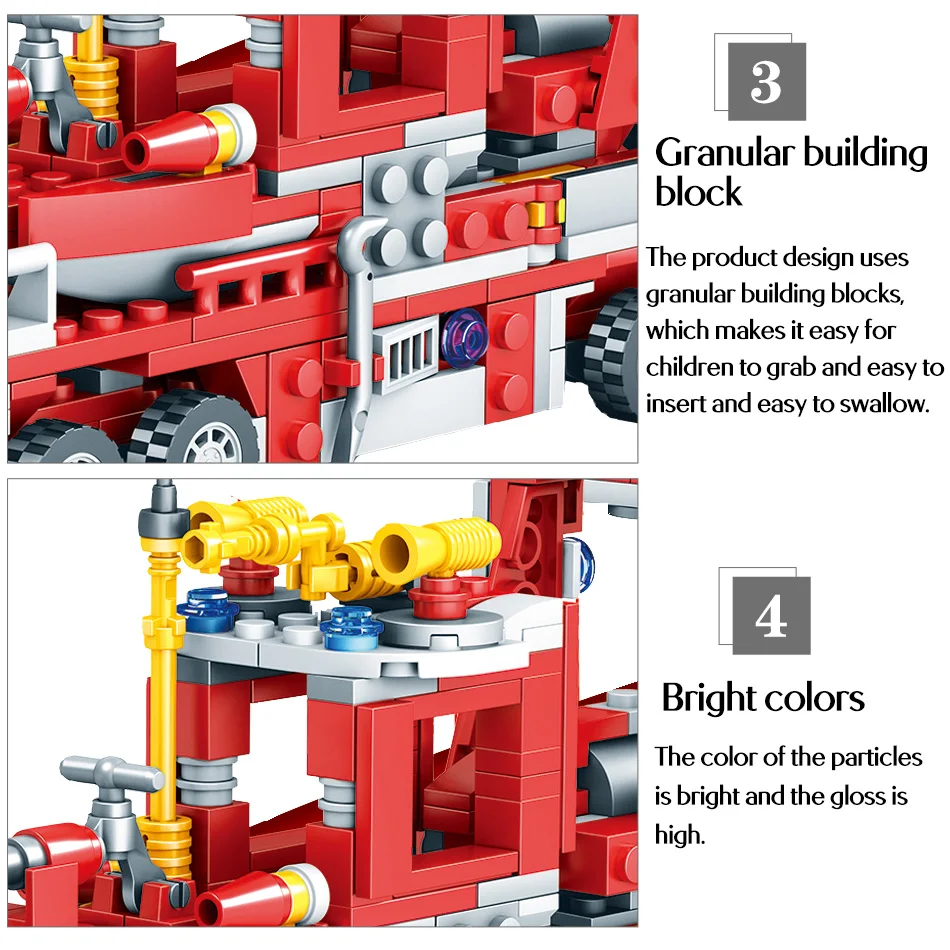 3

Granular building block

The product design uses granular building blocks, which makes it easy for children to grab and easy to insert and easy to swallow.

4

Bright colors

The color of the particles is bright and the gloss is high.