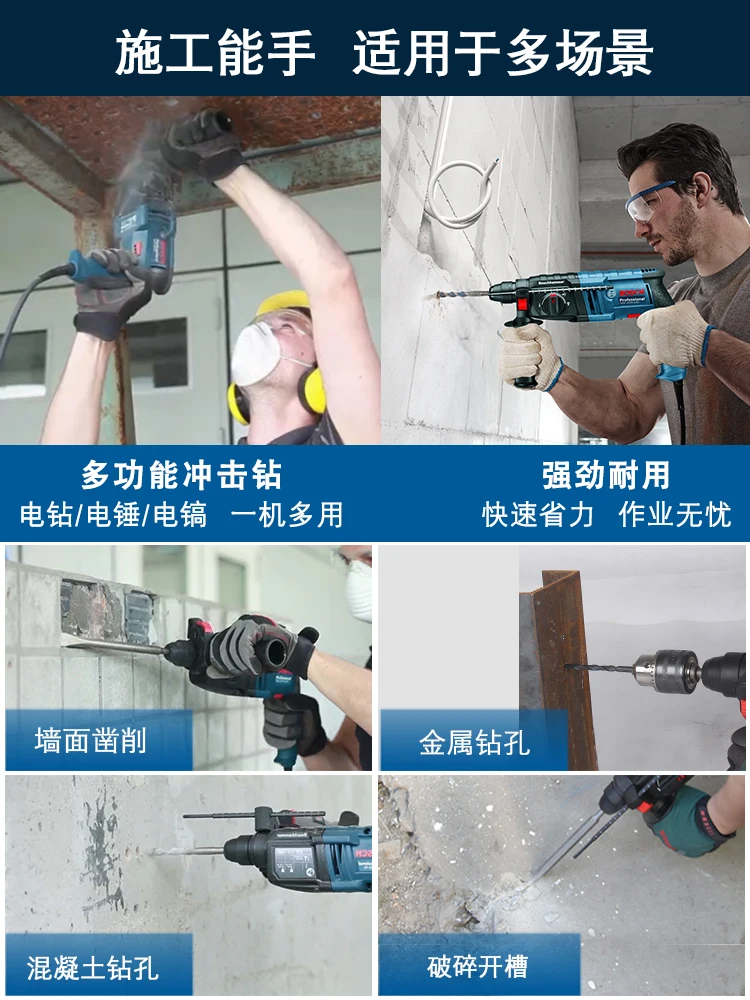 施工能手 适用于多场景

多功能冲击钻
电钻/电锤/电镐 一机多用

强劲耐用
快速省力 作业无忧

墙面凿削

金属钻孔

混凝土钻孔

破碎开槽