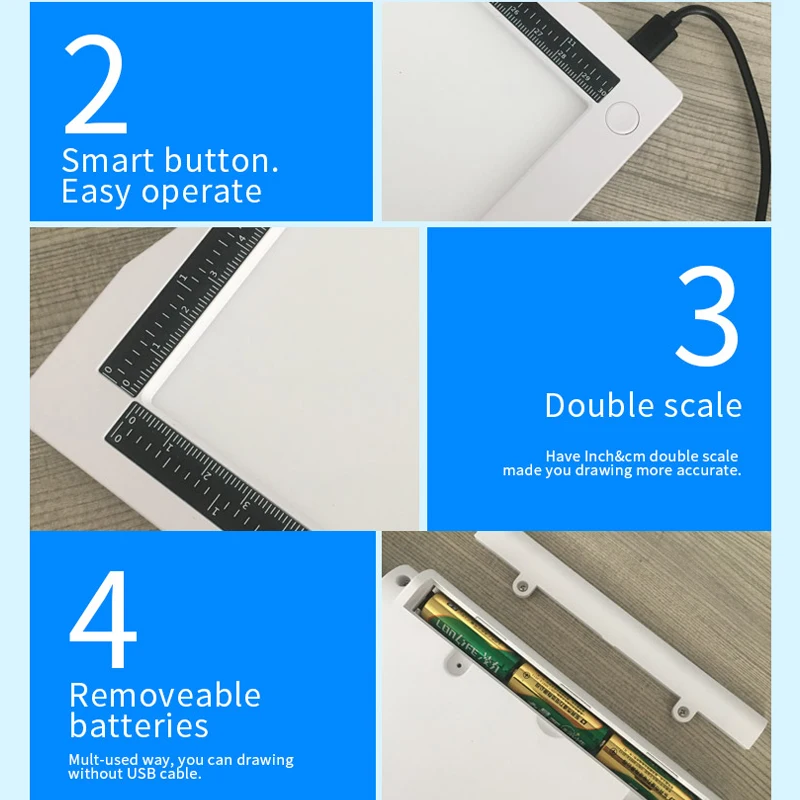 2

Smart button.
Easy operate

3

Double scale

Have Inch&cm double scale made you drawing more accurate.

4

Removeable batteries

Mult-used way, you can drawing without USB cable.