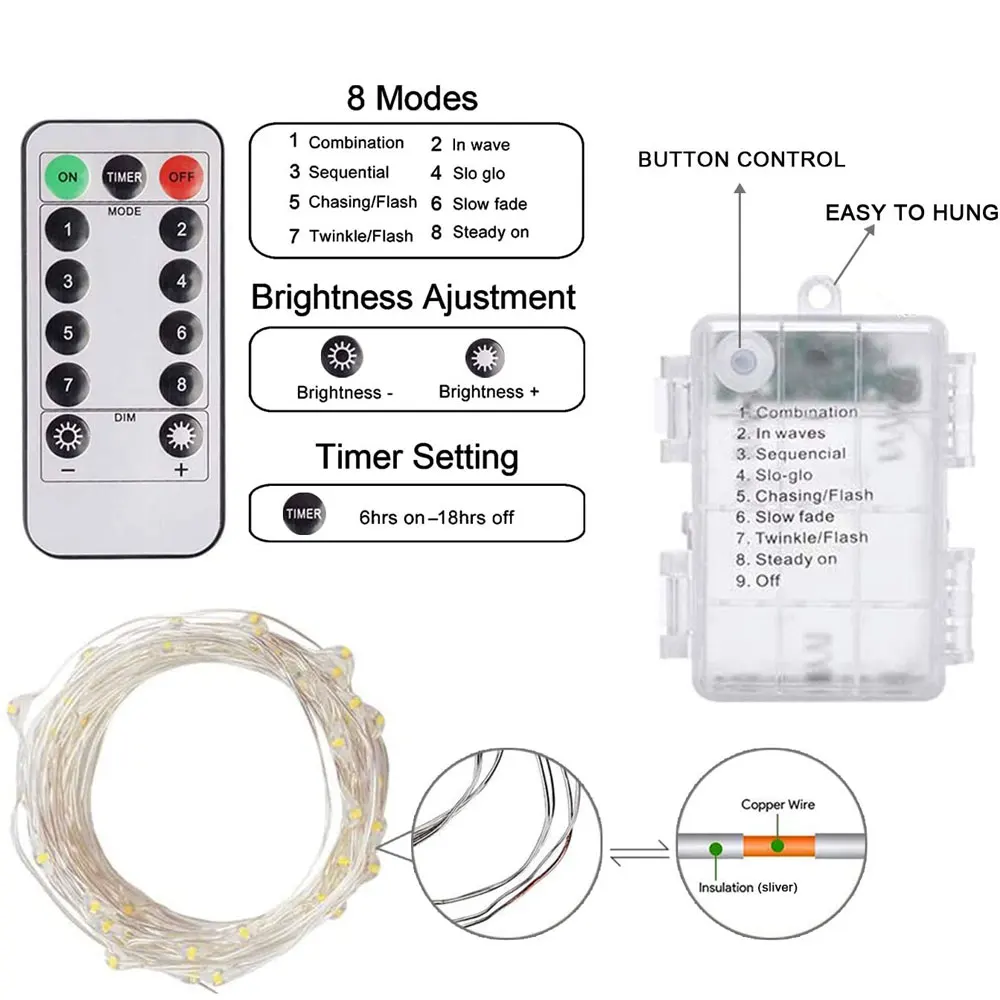 ON TIMER OFF
MODE
1 2
3 4
5 6
7 8
DIM
− +

8 Modes

1 Combination 2 In wave
3 Sequential 4 Slo glo
5 Chasing/Flash 6 Slow fade
7 Twinkle/Flash 8 Steady on

Brightness Ajustment

Brightness - Brightness +

Timer Setting

TIMER 6hrs on–18hrs off

BUTTON CONTROL

EASY TO HUNG

1. Combination
2. In waves
3. Sequencial
4. Slo-glo
5. Chasing/Flash
6. Slow fade
7. Twinkle/Flash
8. Steady on
9. Off

Copper Wire
Insulation (sliver)