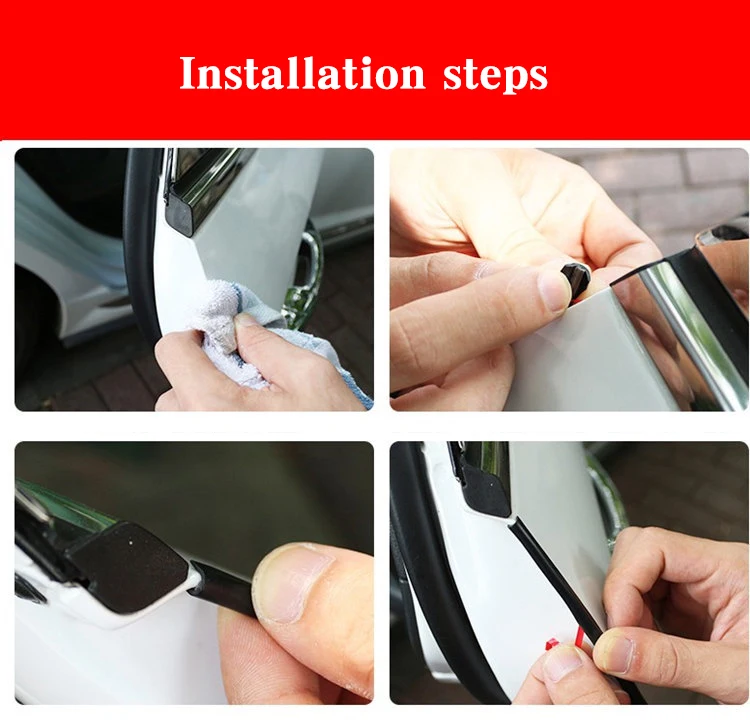 Installation steps