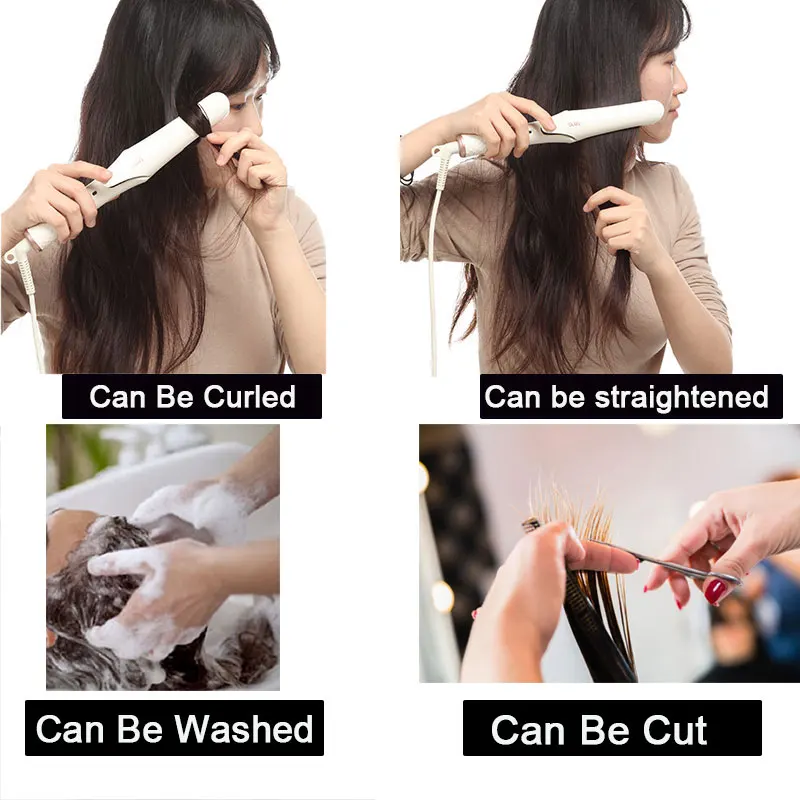 Can Be Curled

Can be straightened

Can Be Washed

Can Be Cut