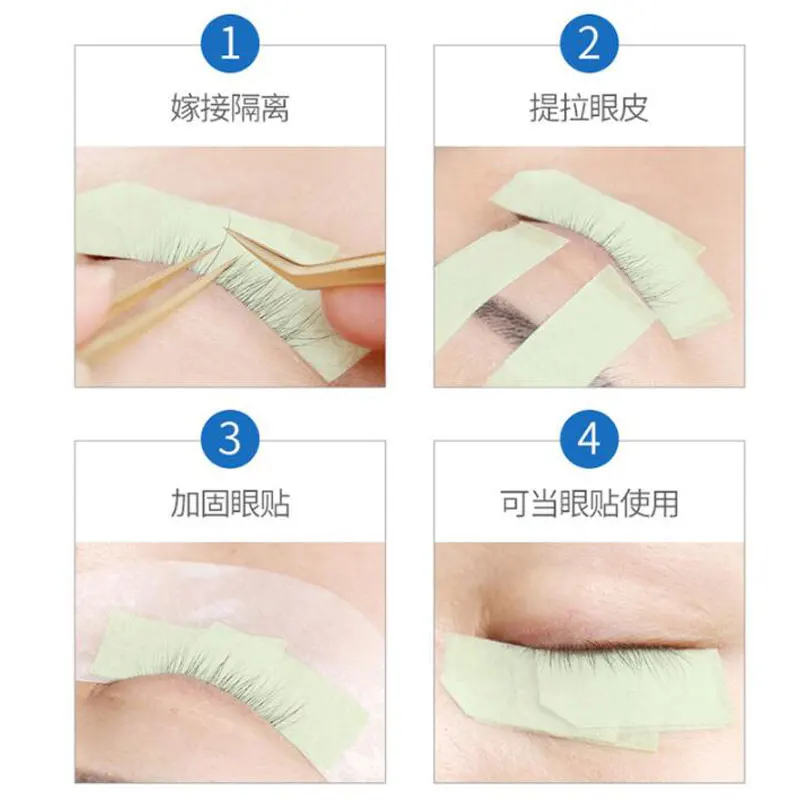 1
嫁接隔离

2
提拉眼皮

3
加固眼贴

4
可当眼贴使用