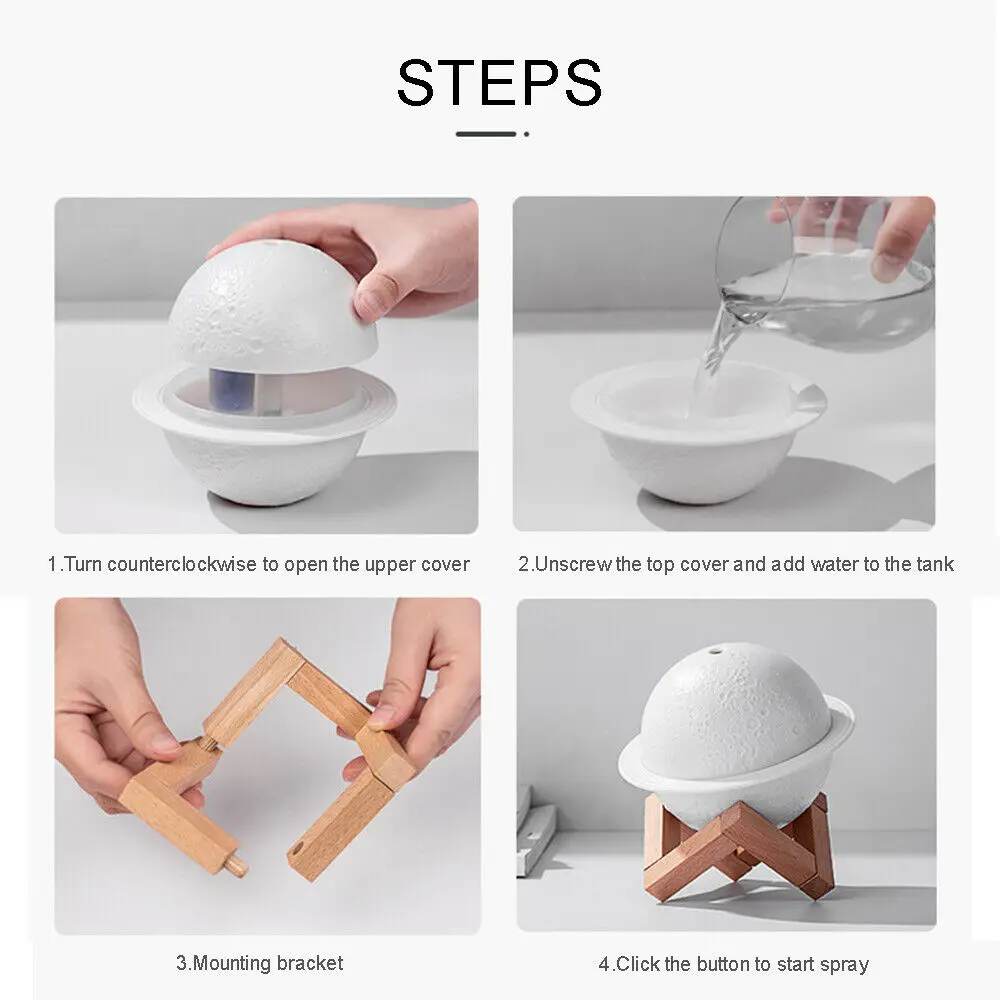 STEPS

1.Turn counterclockwise to open the upper cover

2.Unscrew the top cover and add water to the tank

3.Mounting bracket

4.Click the button to start spray