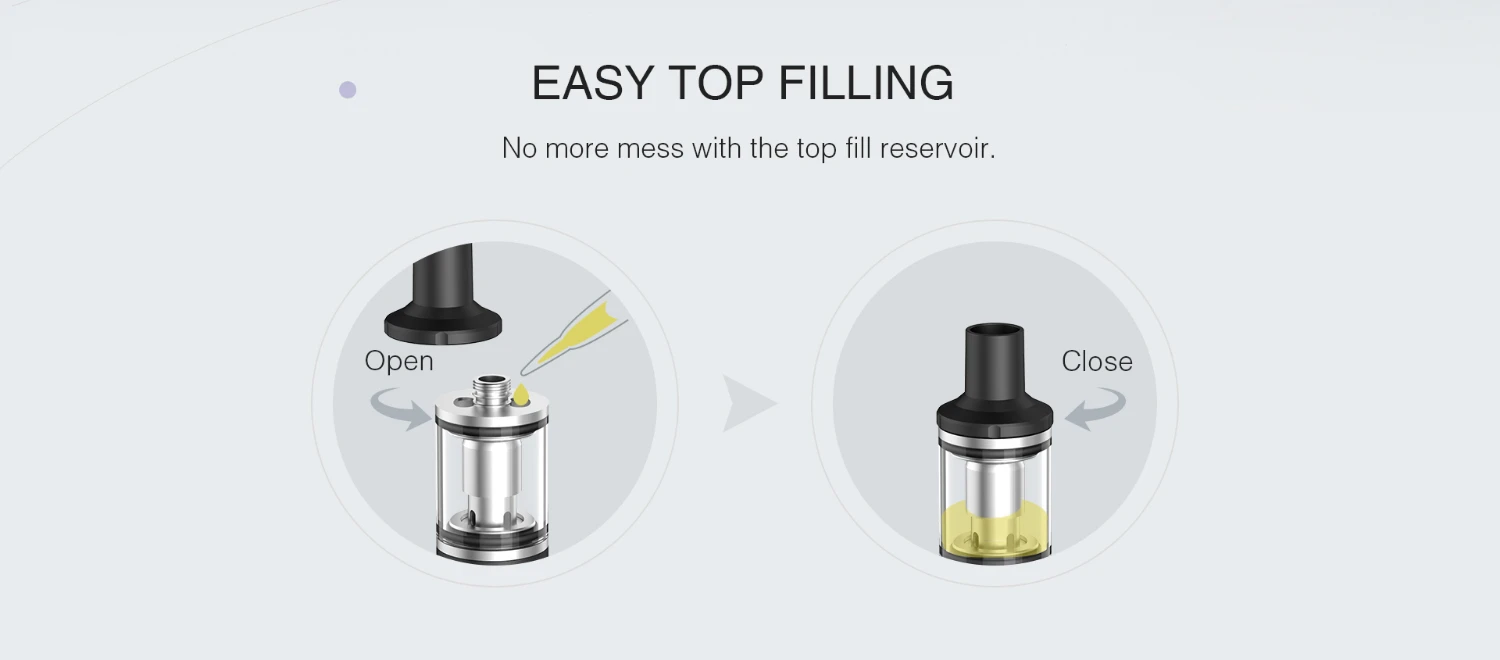 EASY TOP FILLING

No more mess with the top fill reservoir.

Open

Close