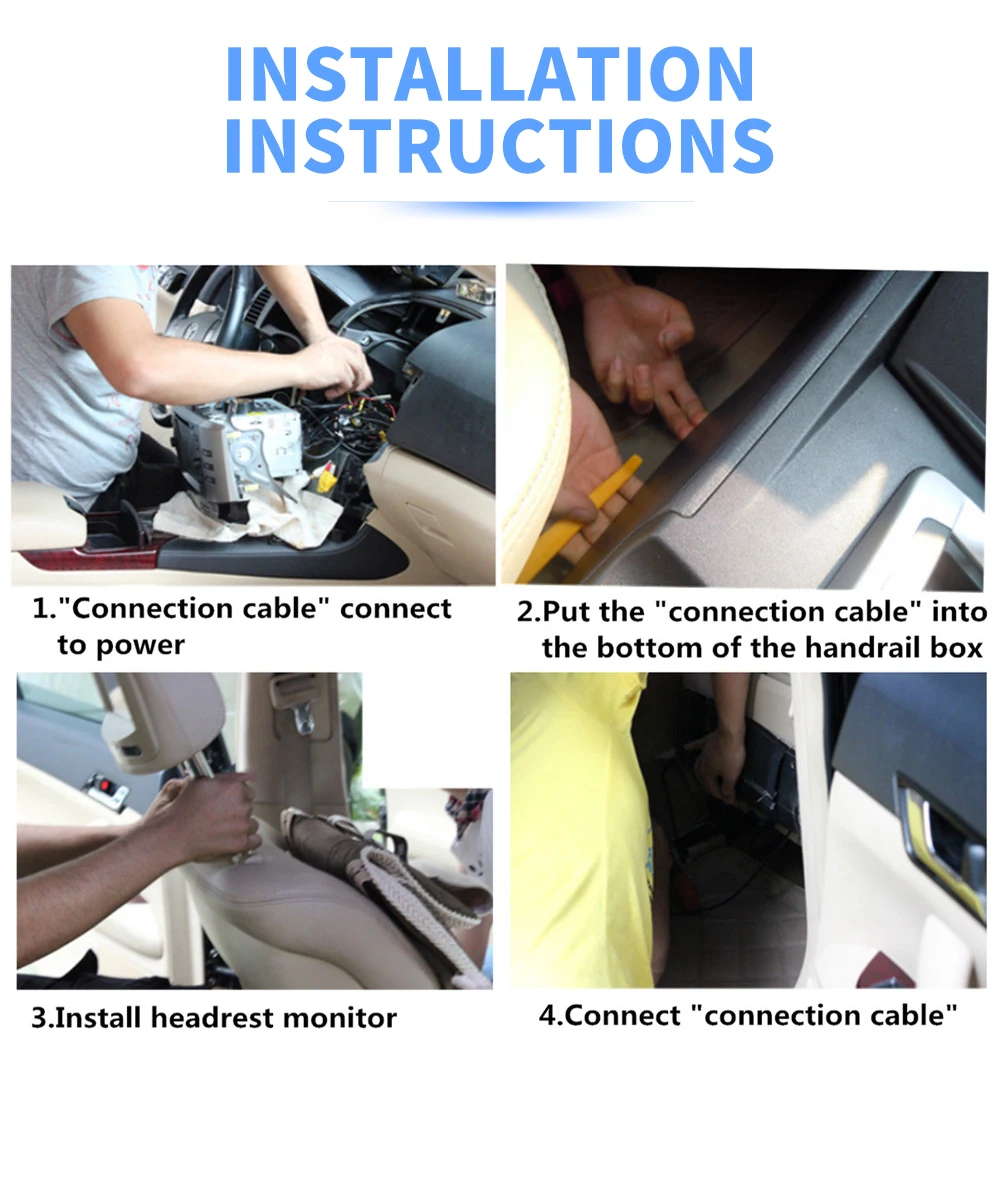 INSTALLATION INSTRUCTIONS

1."Connection cable" connect to power

2.Put the "connection cable" into the bottom of the handrail box

3.Install headrest monitor

4.Connect "connection cable"