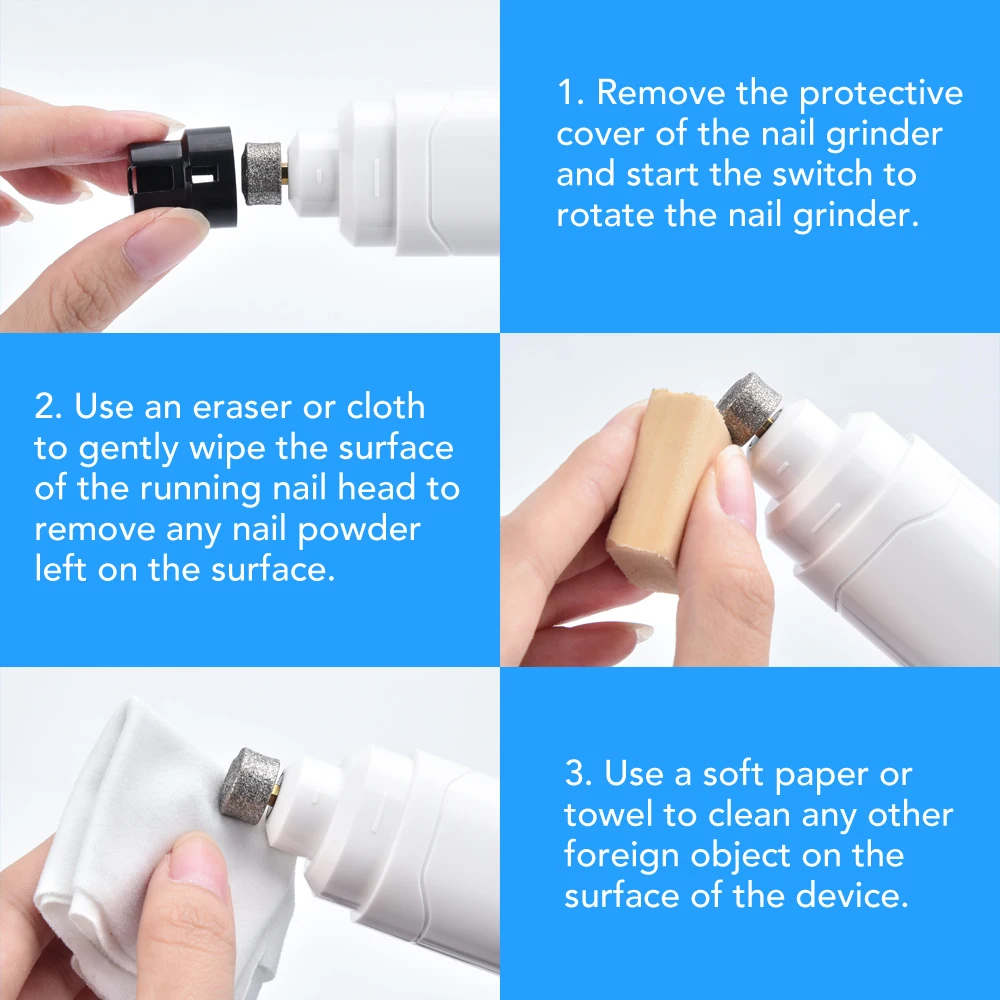 1. Remove the protective cover of the nail grinder and start the switch to rotate the nail grinder.

2. Use an eraser or cloth to gently wipe the surface of the running nail head to remove any nail powder left on the surface.

3. Use a soft paper or towel to clean any other foreign object on the surface of the device.