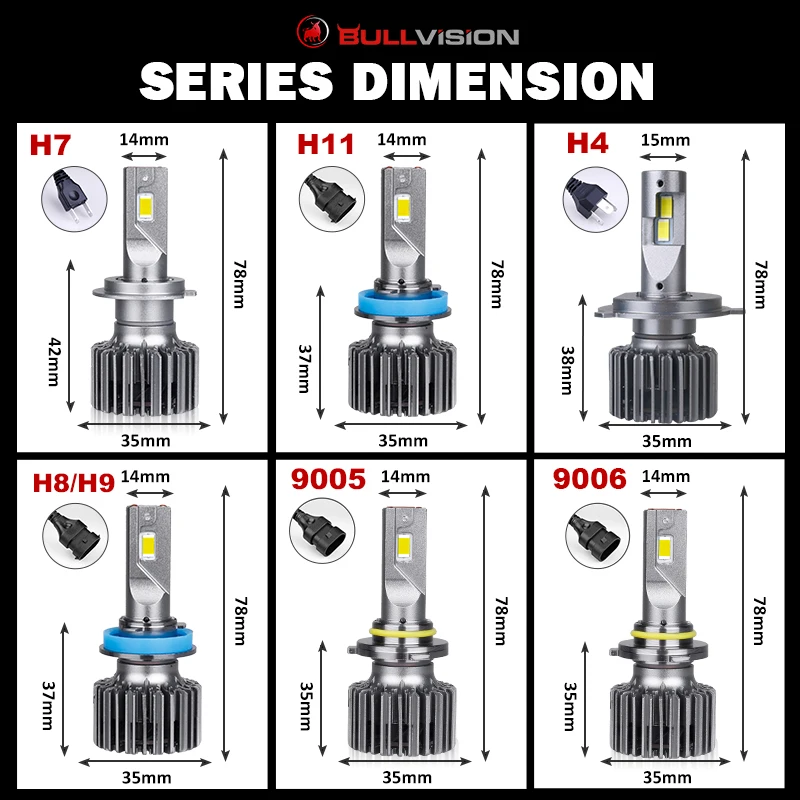 BULLVISION
SERIES DIMENSION

H7
14mm
78mm
42mm
35mm

H11
14mm
78mm
37mm
35mm

H4
15mm
78mm
38mm
35mm

H8/H9
14mm
78mm
37mm
35mm

9005
14mm
78mm
35mm
35mm

9006
14mm
78mm
35mm
35mm