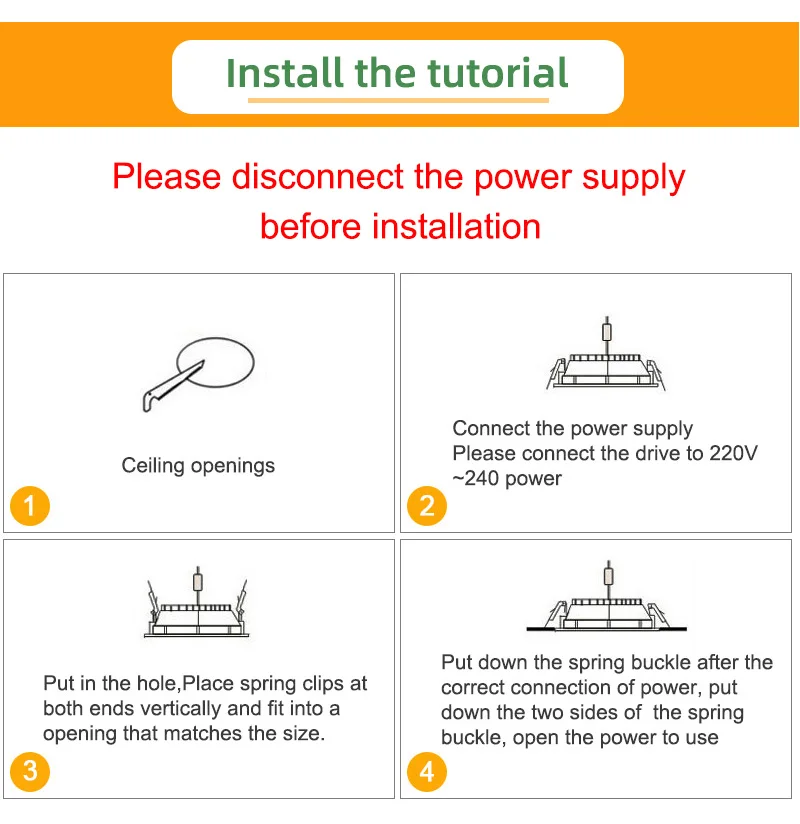 Install the tutorial

Please disconnect the power supply before installation

Ceiling openings

1

Connect the power supply
Please connect the drive to 220V ~240 power

2

Put in the hole,Place spring clips at both ends vertically and fit into a opening that matches the size.

3

Put down the spring buckle after the correct connection of power, put down the two sides of the spring buckle, open the power to use

4