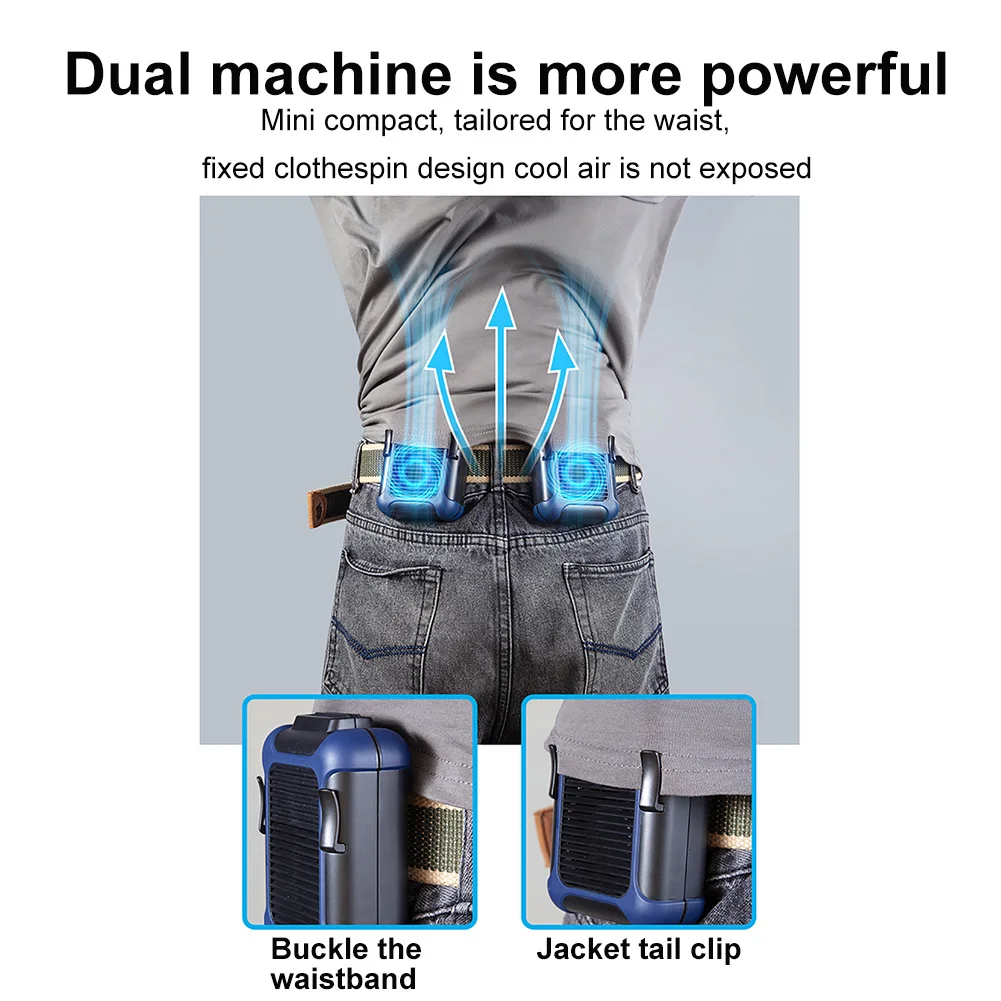 Dual machine is more powerful

Mini compact, tailored for the waist,

fixed clothespin design cool air is not exposed

Buckle the waistband

Jacket tail clip