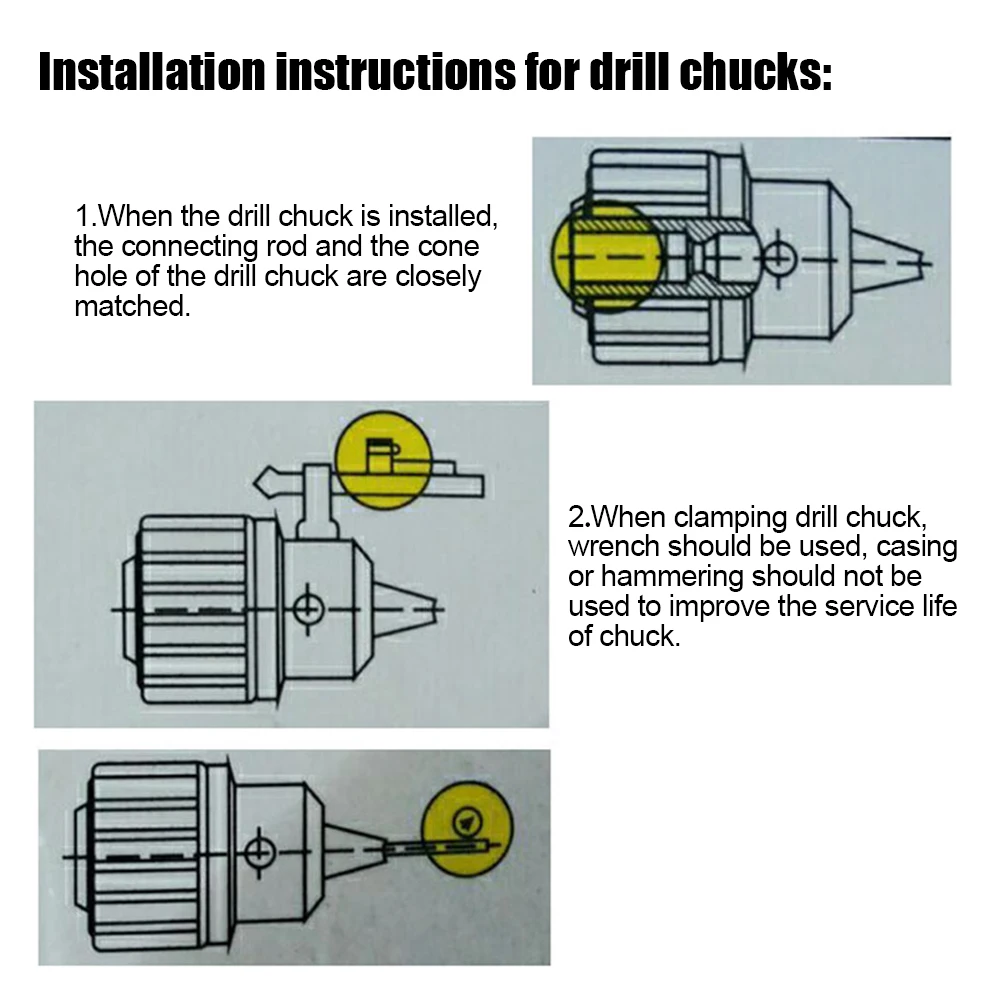 Installation instructions for drill chucks:

1.When the drill chuck is installed, the connecting rod and the cone hole of the drill chuck are closely matched.

2.When clamping drill chuck, wrench should be used, casing or hammering should not be used to improve the service life of chuck.