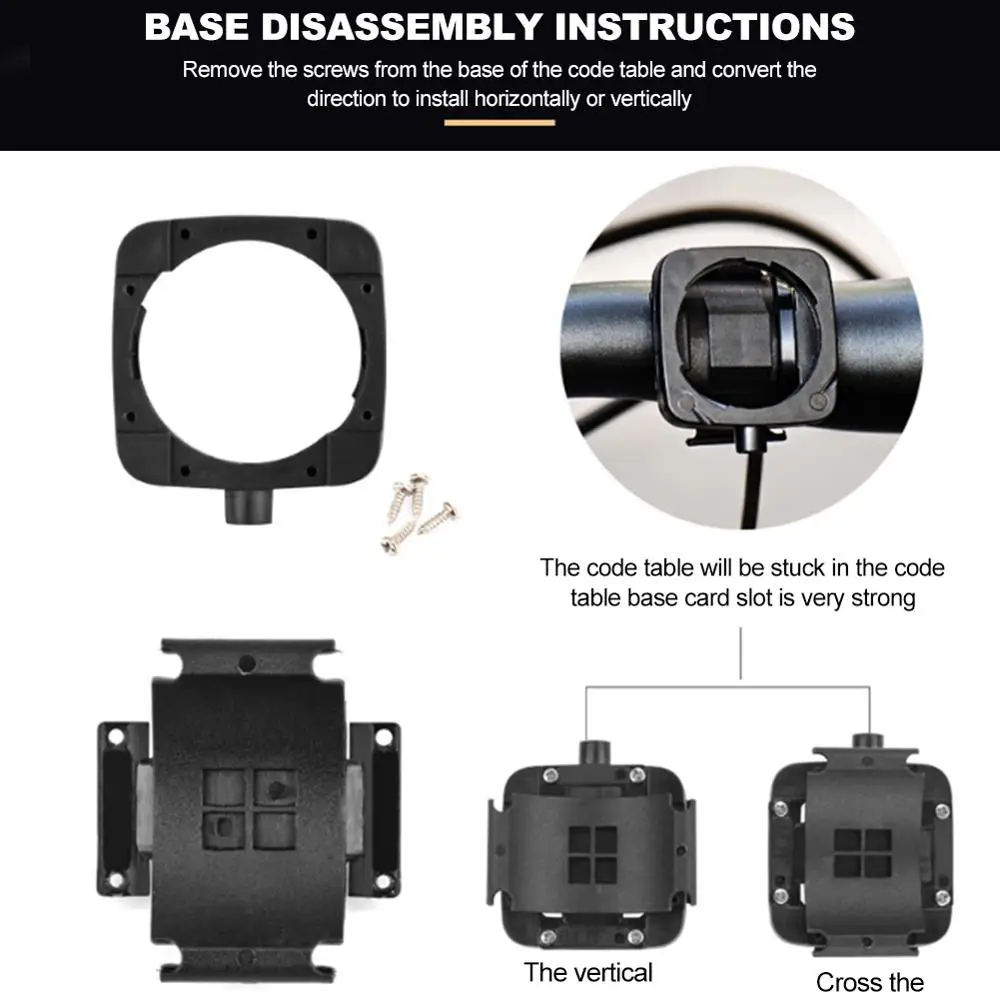 BASE DISASSEMBLY INSTRUCTIONS

Remove the screws from the base of the code table and convert the direction to install horizontally or vertically

The code table will be stuck in the code table base card slot is very strong

The vertical

Cross the