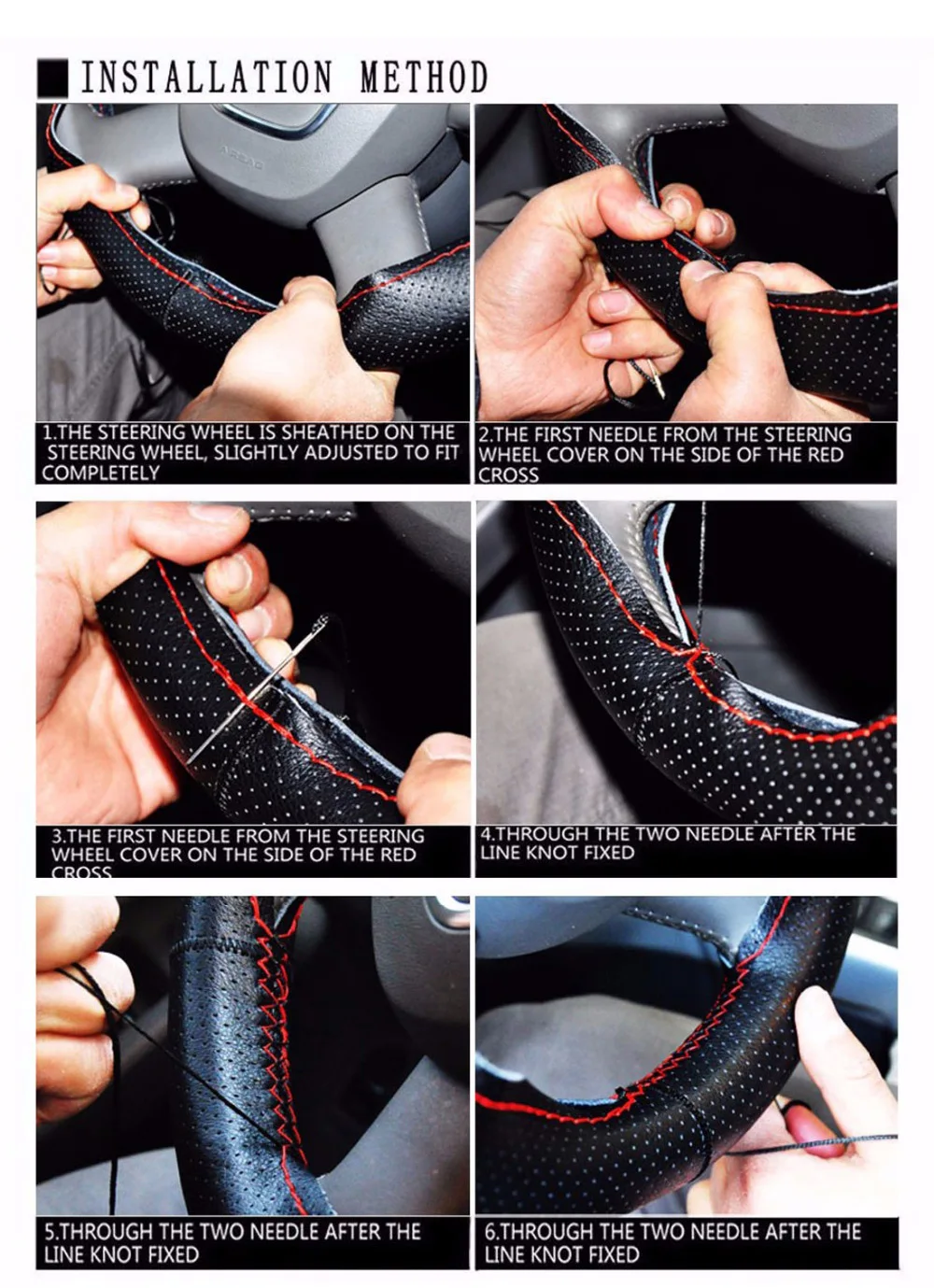 INSTALLATION METHOD

1.THE STEERING WHEEL IS SHEATHED ON THE STEERING WHEEL, SLIGHTLY ADJUSTED TO FIT COMPLETELY

2.THE FIRST NEEDLE FROM THE STEERING WHEEL COVER ON THE SIDE OF THE RED CROSS

3.THE FIRST NEEDLE FROM THE STEERING WHEEL COVER ON THE SIDE OF THE RED CROSS

4.THROUGH THE TWO NEEDLE AFTER THE LINE KNOT FIXED

5.THROUGH THE TWO NEEDLE AFTER THE LINE KNOT FIXED

6.THROUGH THE TWO NEEDLE AFTER THE LINE KNOT FIXED