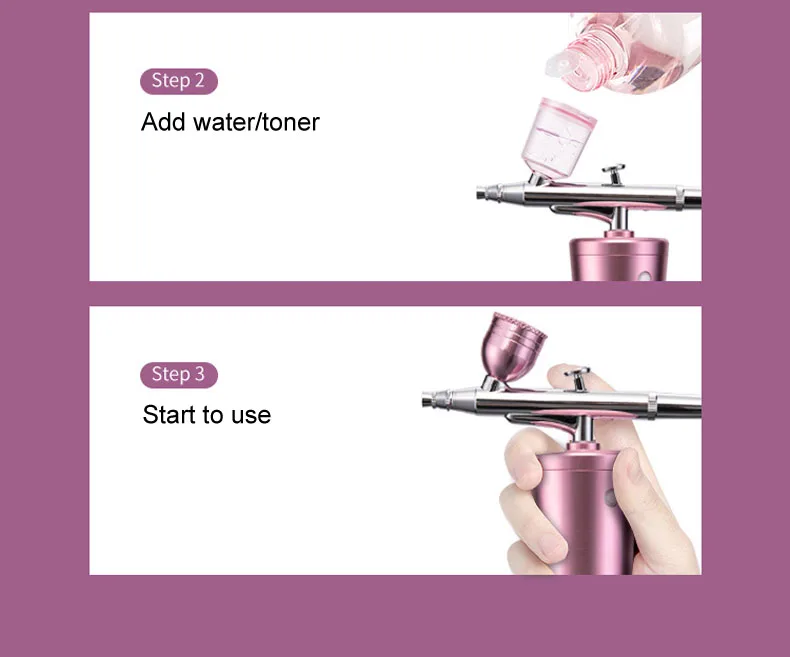 Step 2

Add water/toner

Step 3

Start to use