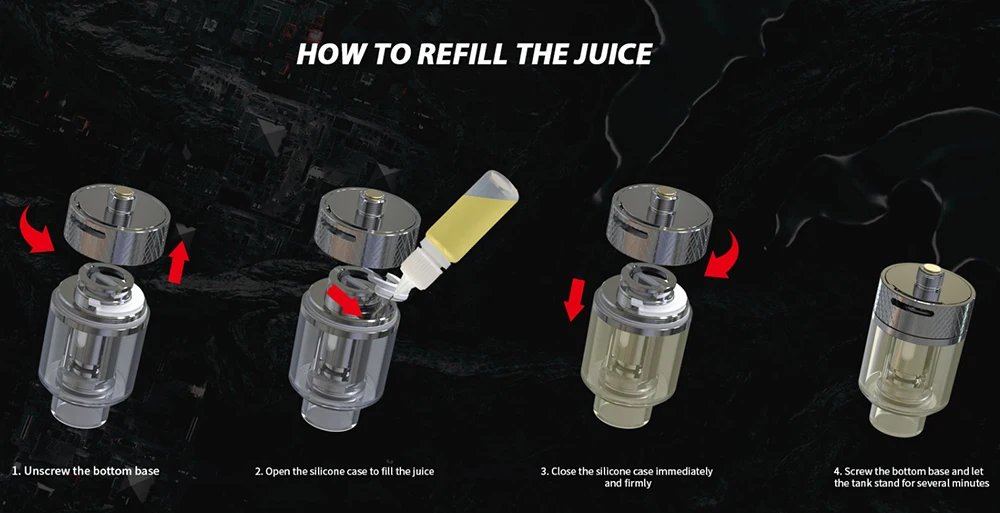 HOW TO REFILL THE JUICE

1. Unscrew the bottom base

2. Open the silicone case to fill the juice

3. Close the silicone case immediately and firmly

4. Screw the bottom base and let the tank stand for several minutes