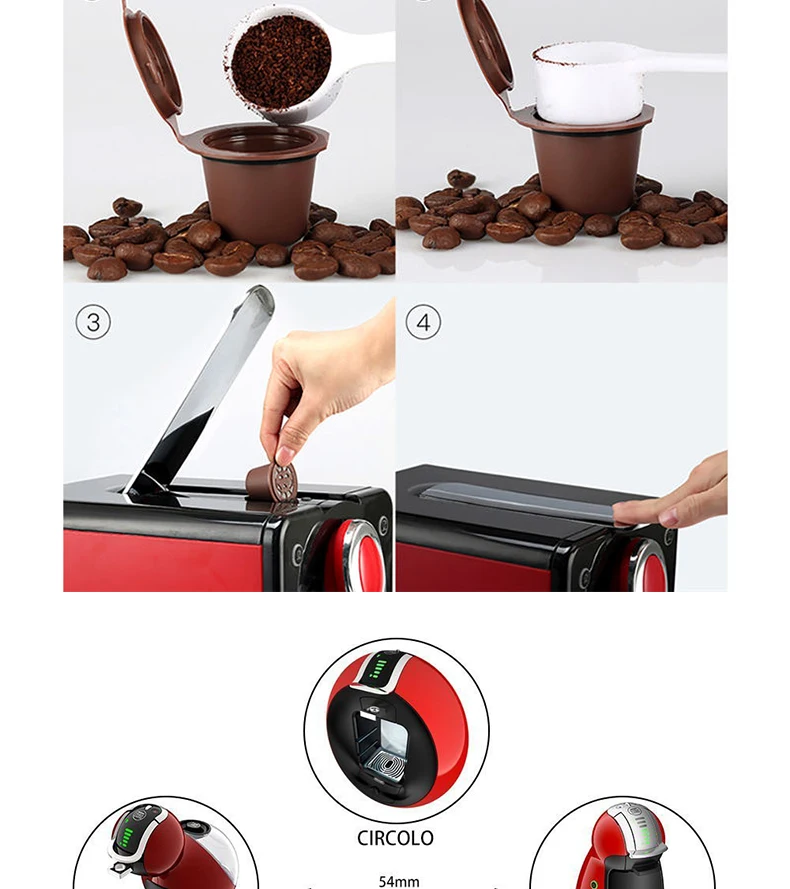 ③

④

CIRCOLO

54mm