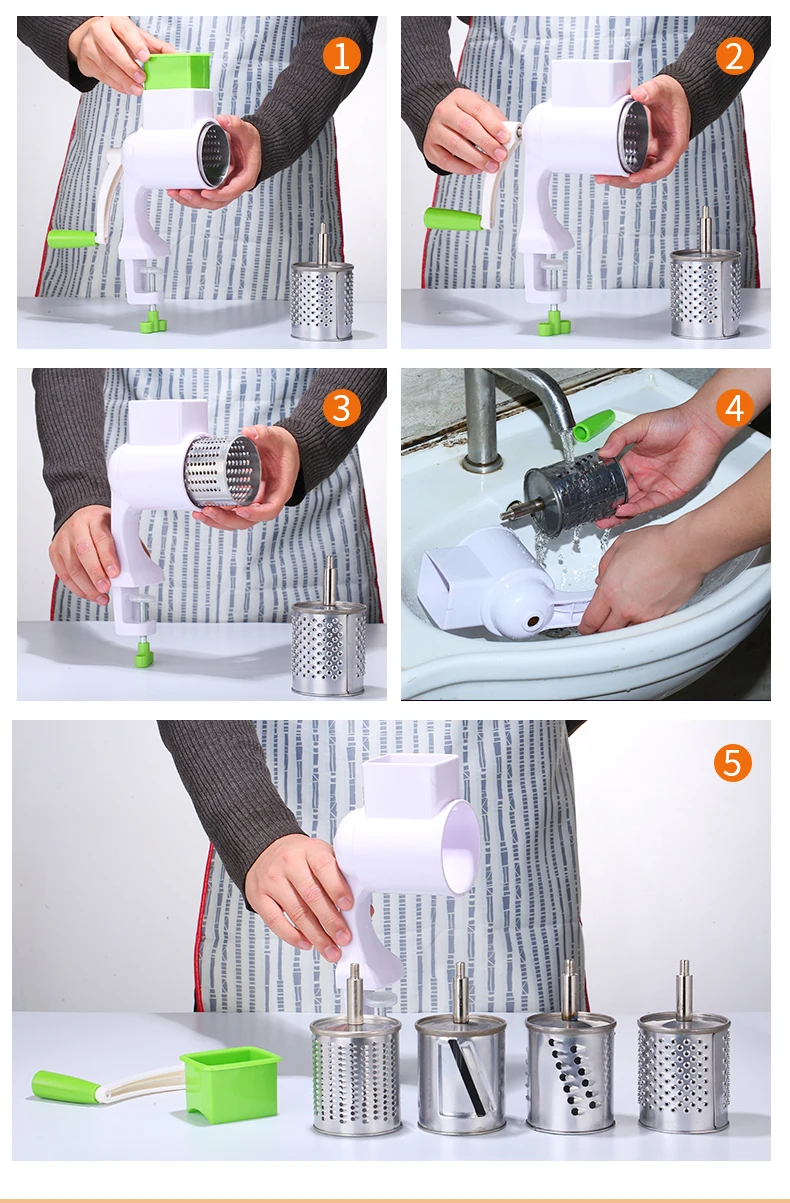 1

2

3

4

5