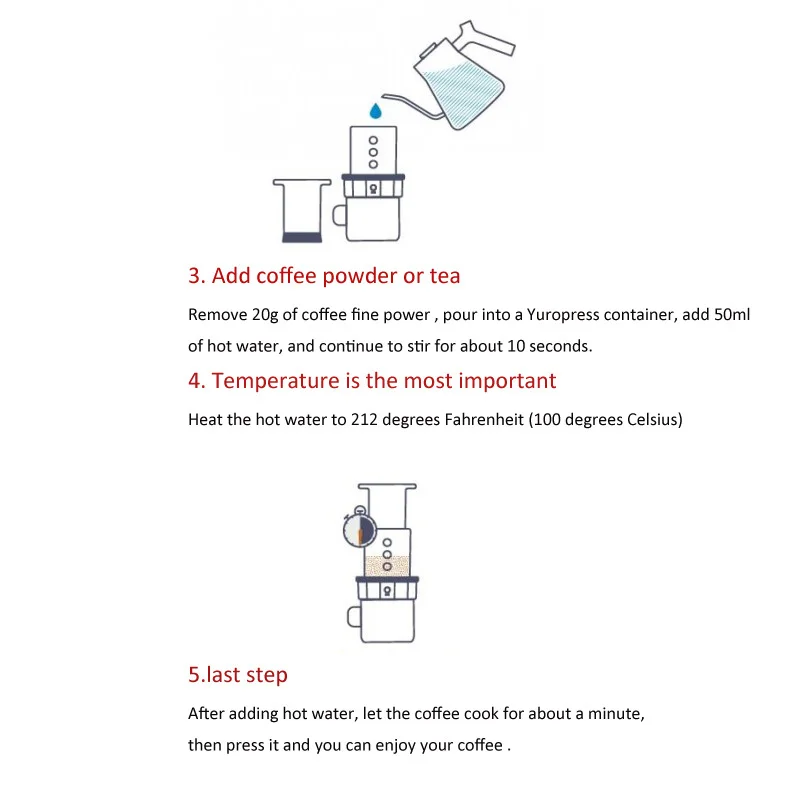 3. Add coffee powder or tea

Remove 20g of coffee fine power , pour into a Yuropress container, add 50ml of hot water, and continue to stir for about 10 seconds.

4. Temperature is the most important

Heat the hot water to 212 degrees Fahrenheit (100 degrees Celsius)

5.last step

After adding hot water, let the coffee cook for about a minute, then press it and you can enjoy your coffee .